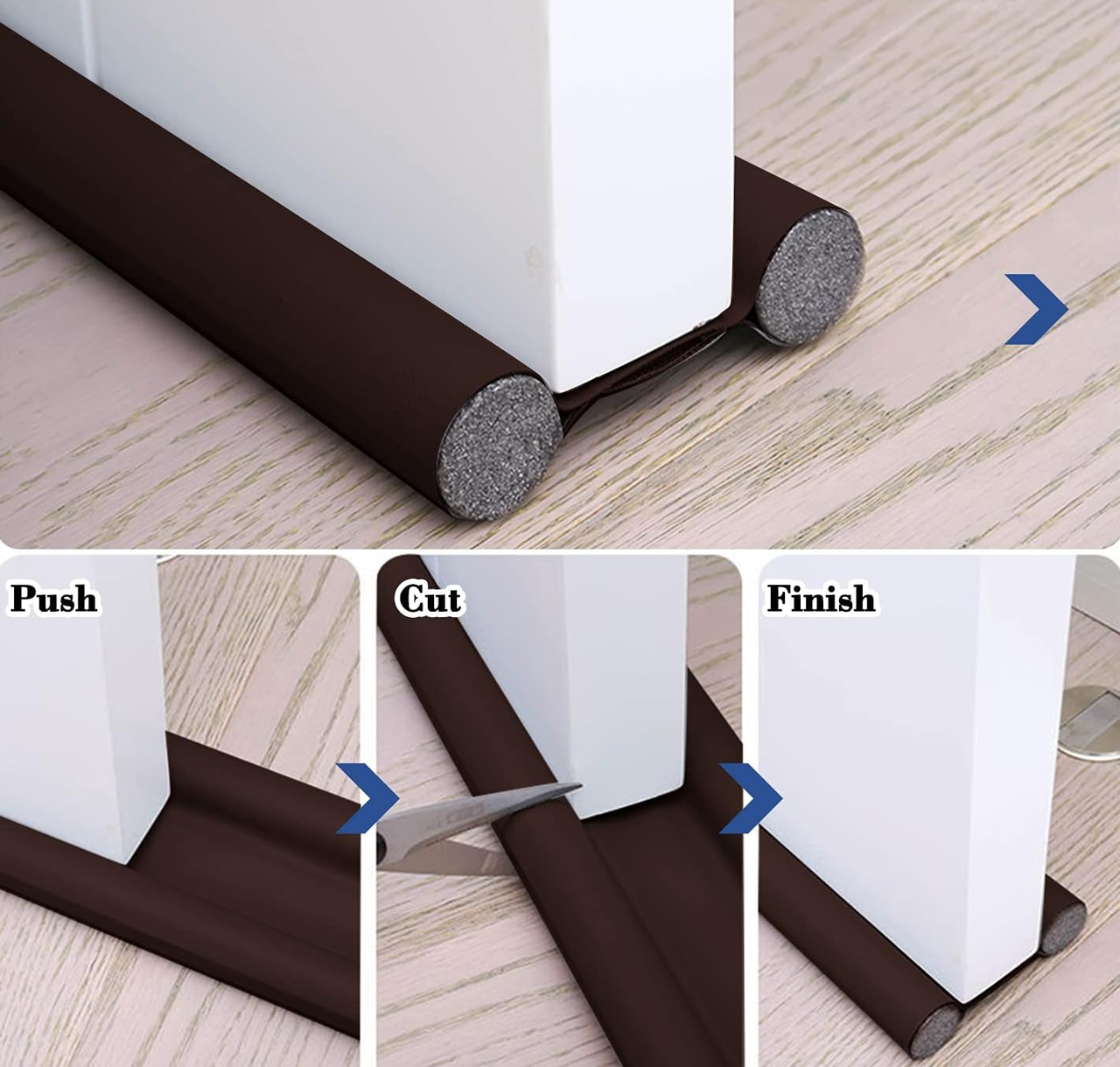 Push

Cut

Finish