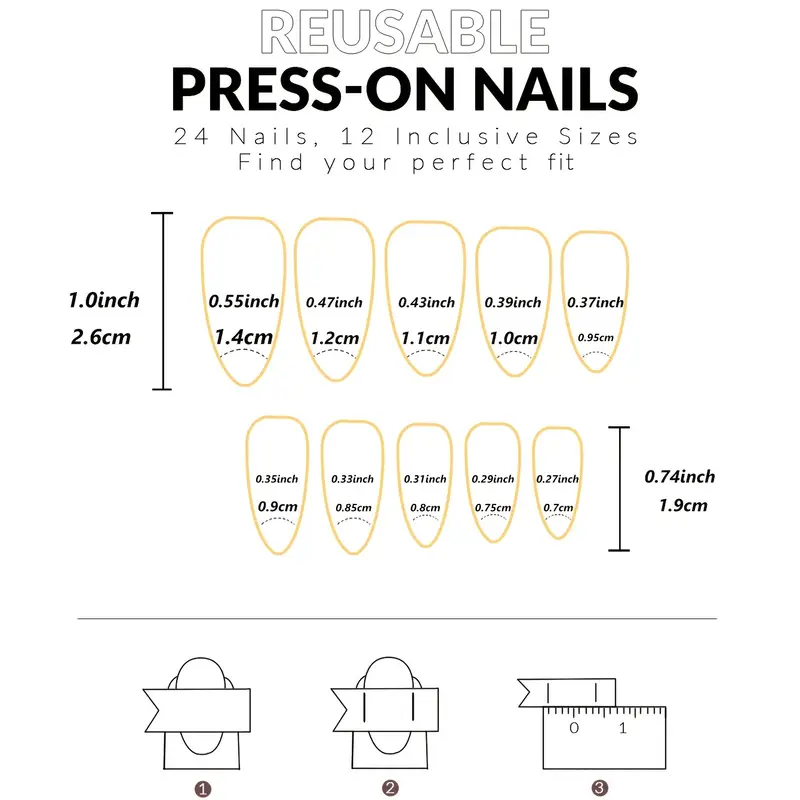 REUSABLE
PRESS-ON NAILS
24 Nails, 12 Inclusive Sizes
Find your perfect fit

1.0inch
2.6cm

0.55inch 1.4cm
0.47inch 1.2cm
0.43inch 1.1cm
0.39inch 1.0cm
0.37inch 0.95cm

0.35inch 0.9cm
0.33inch 0.85cm
0.31inch 0.8cm
0.29inch 0.75cm
0.27inch 0.7cm

0.74inch
1.9cm

0 1

❶ ❷ ❸