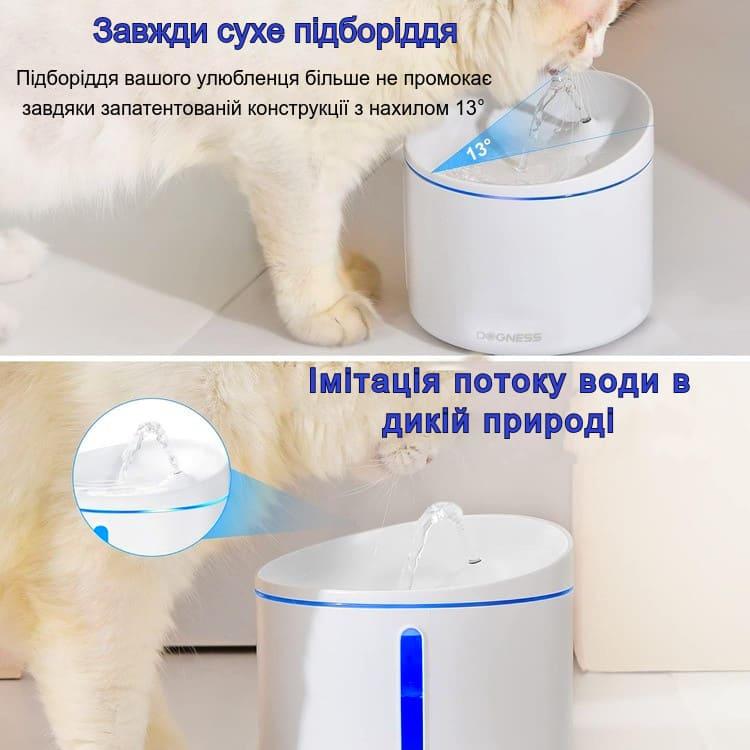 Завжди сухе підборіддя

Підборіддя вашого улюбленця більше не промокає завдяки запатентованій конструкції з нахилом 13°

13°

DOGNESS

Імітація потоку води в дикій природі