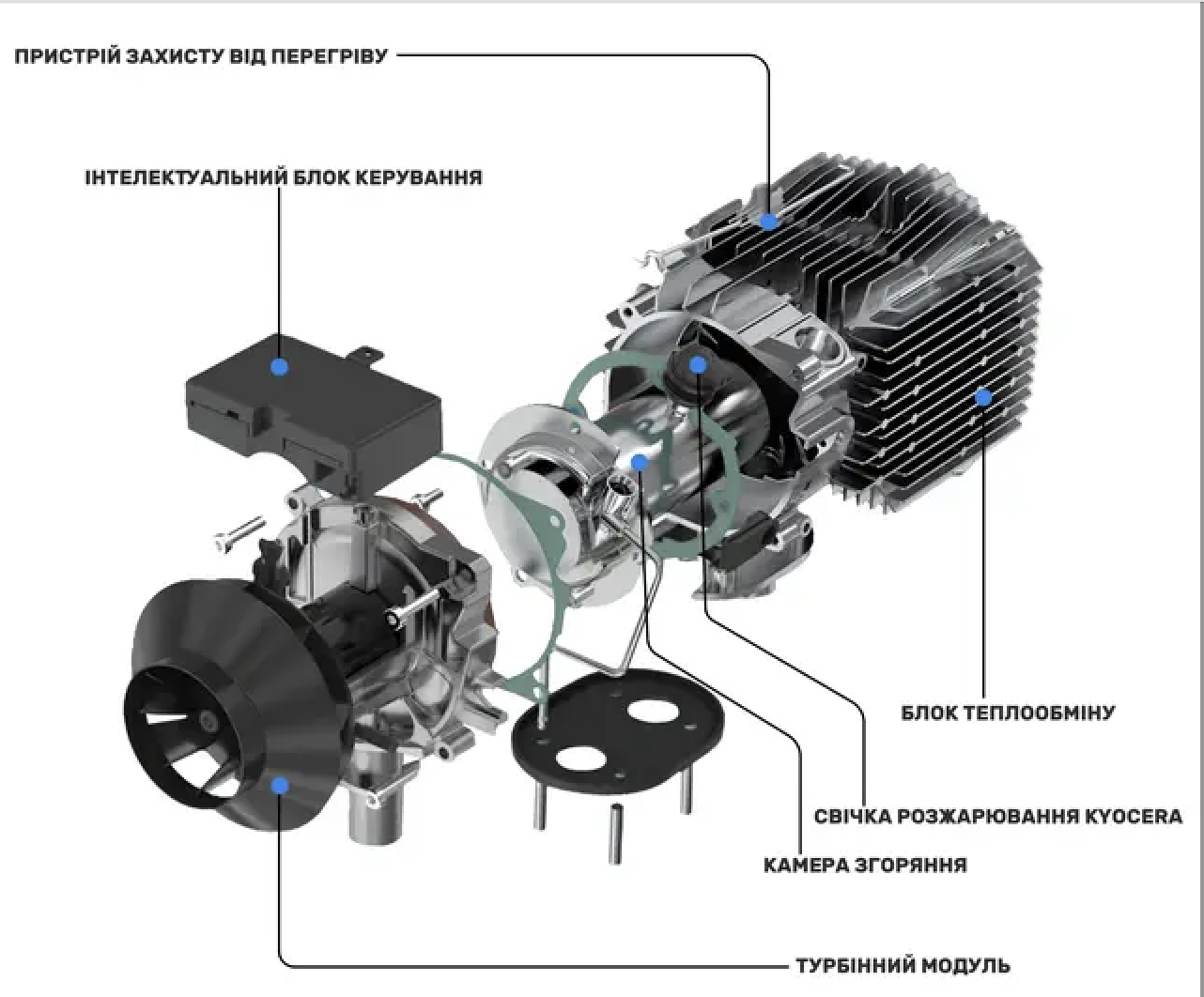 ПРИСТРІЙ ЗАХИСТУ ВІД ПЕРЕГРІВУ

ІНТЕЛЕКТУАЛЬНИЙ БЛОК КЕРУВАННЯ

БЛОК ТЕПЛООБМІНУ

СВІЧКА РОЗЖАРЮВАННЯ KYOCERA

КАМЕРА ЗГОРЯННЯ

ТУРБІННИЙ МОДУЛЬ