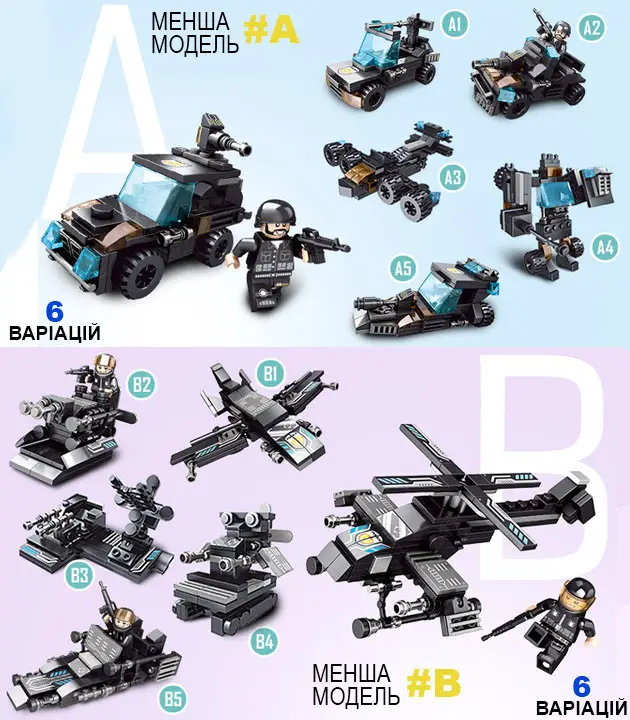 A

МЕНША МОДЕЛЬ #A

A1

A2

A3

A4

A5

6 ВАРІАЦІЙ

B

B2

B1

B3

B4

B5

МЕНША МОДЕЛЬ #B

6 ВАРІАЦІЙ