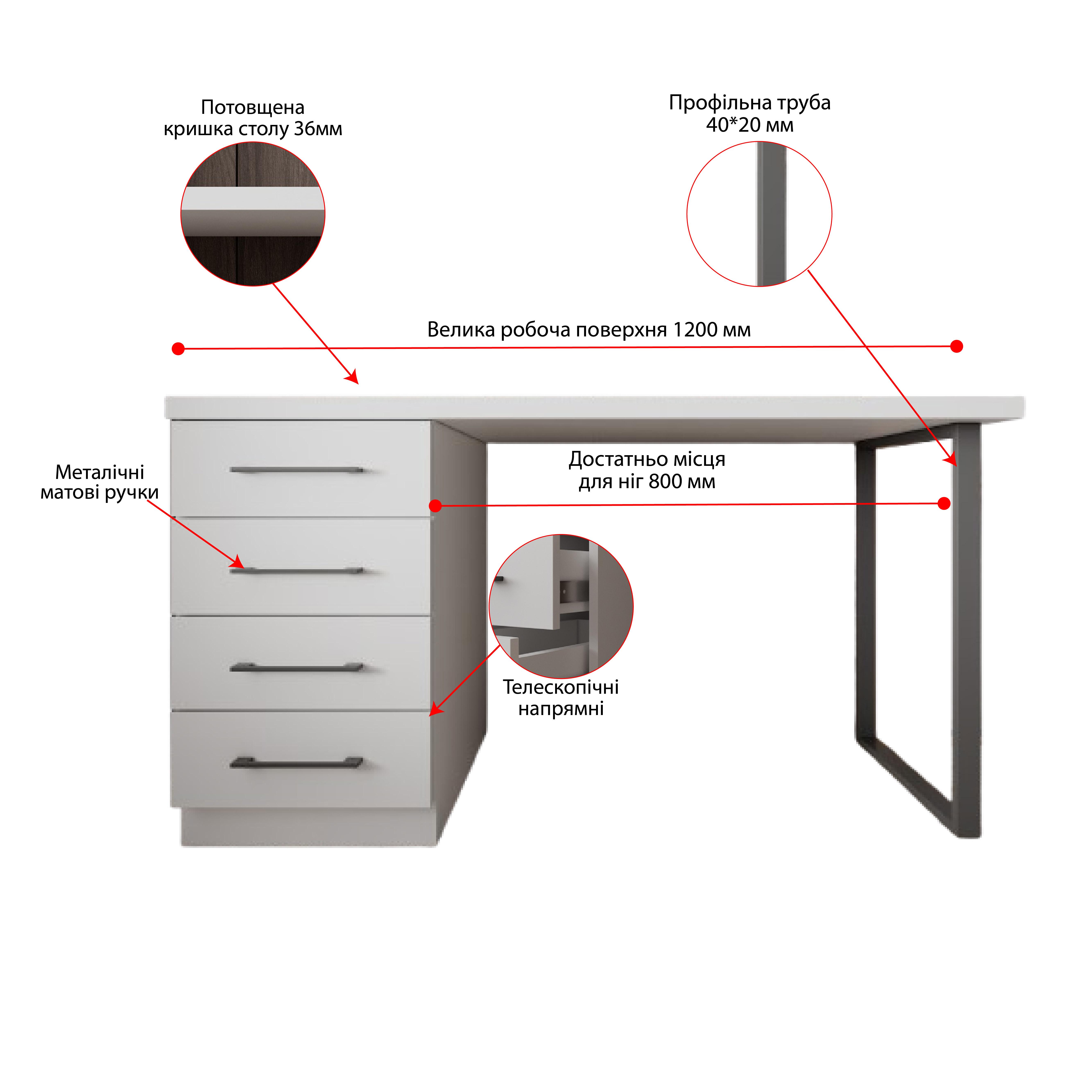 Потовщена кришка столу 36мм

Профільна труба 40*20 мм

Велика робоча поверхня 1200 мм

Металічні матові ручки

Достатньо місця для ніг 800 мм

Телескопічні напрямні