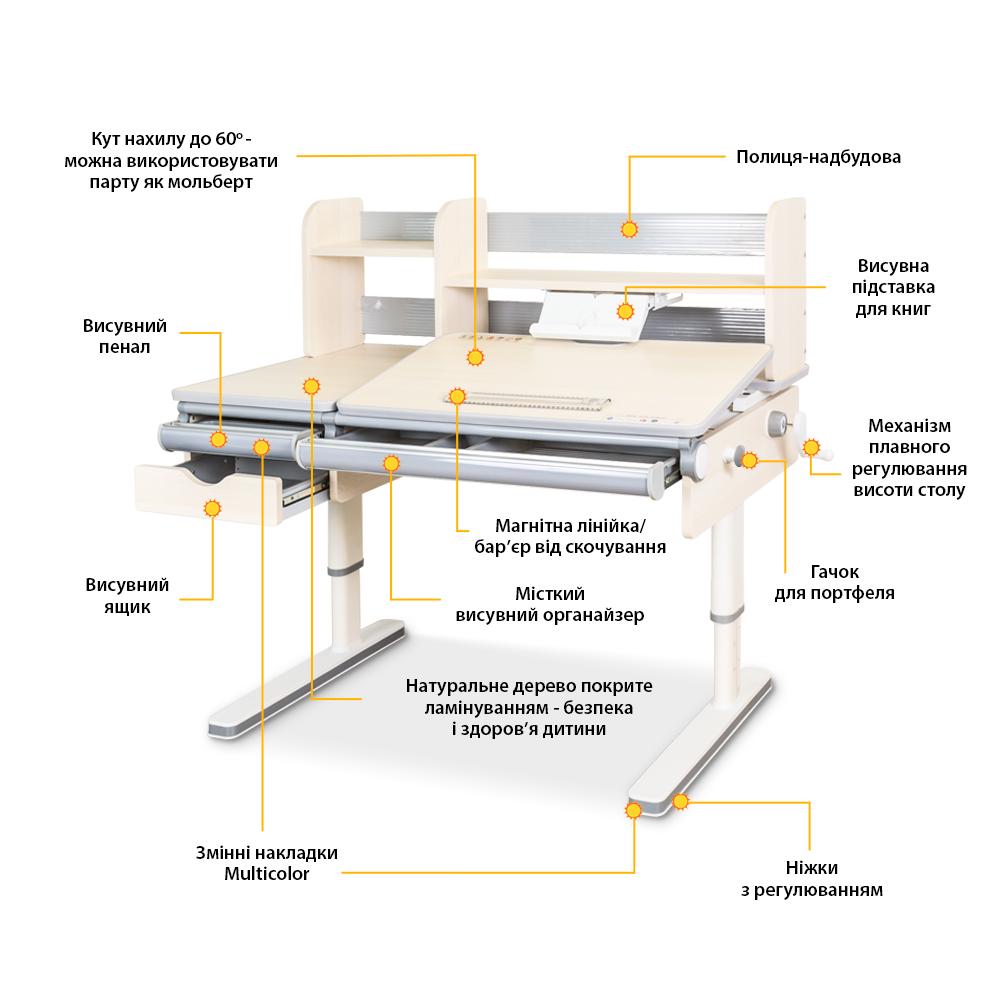 Кут нахилу до 60º - можна використовувати парту як мольберт

Полиця-надбудова

Висувна підставка для книг

Висувний пенал

Механізм плавного регулювання висоти столу

Магнітна лінійка/ бар'єр від скочування

Гачок для портфеля

Висувний ящик

Місткий висувний органайзер

Натуральне дерево покрите ламінуванням - безпека і здоров'я дитини

Змінні накладки Multicolor

Ніжки з регулюванням