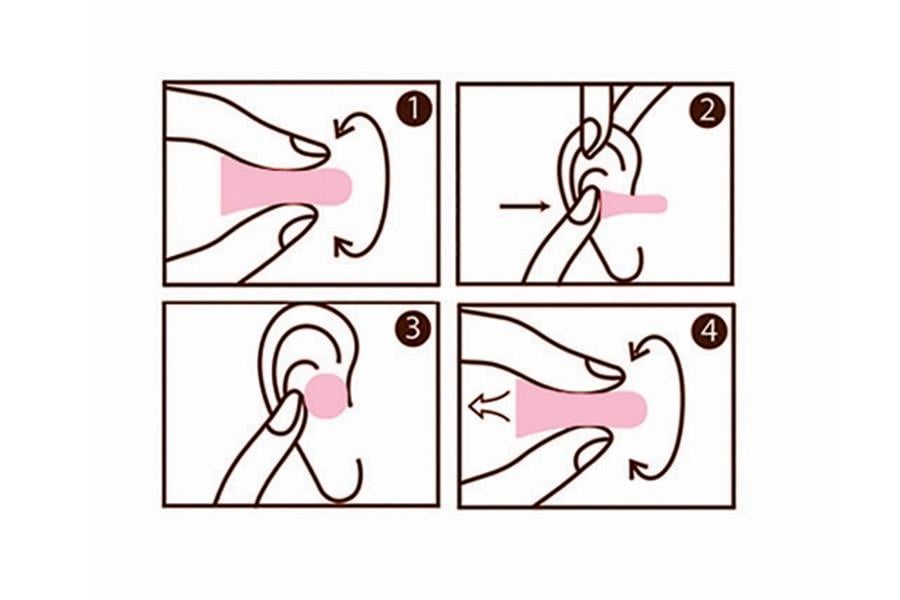 1

2

3

4