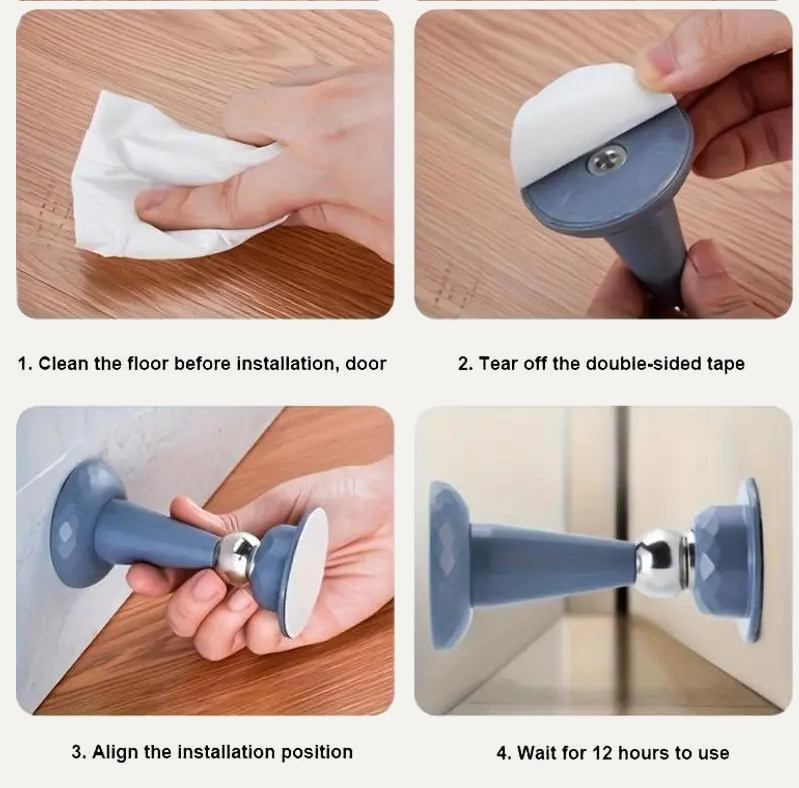 1. Clean the floor before installation, door

2. Tear off the double-sided tape

3. Align the installation position

4. Wait for 12 hours to use