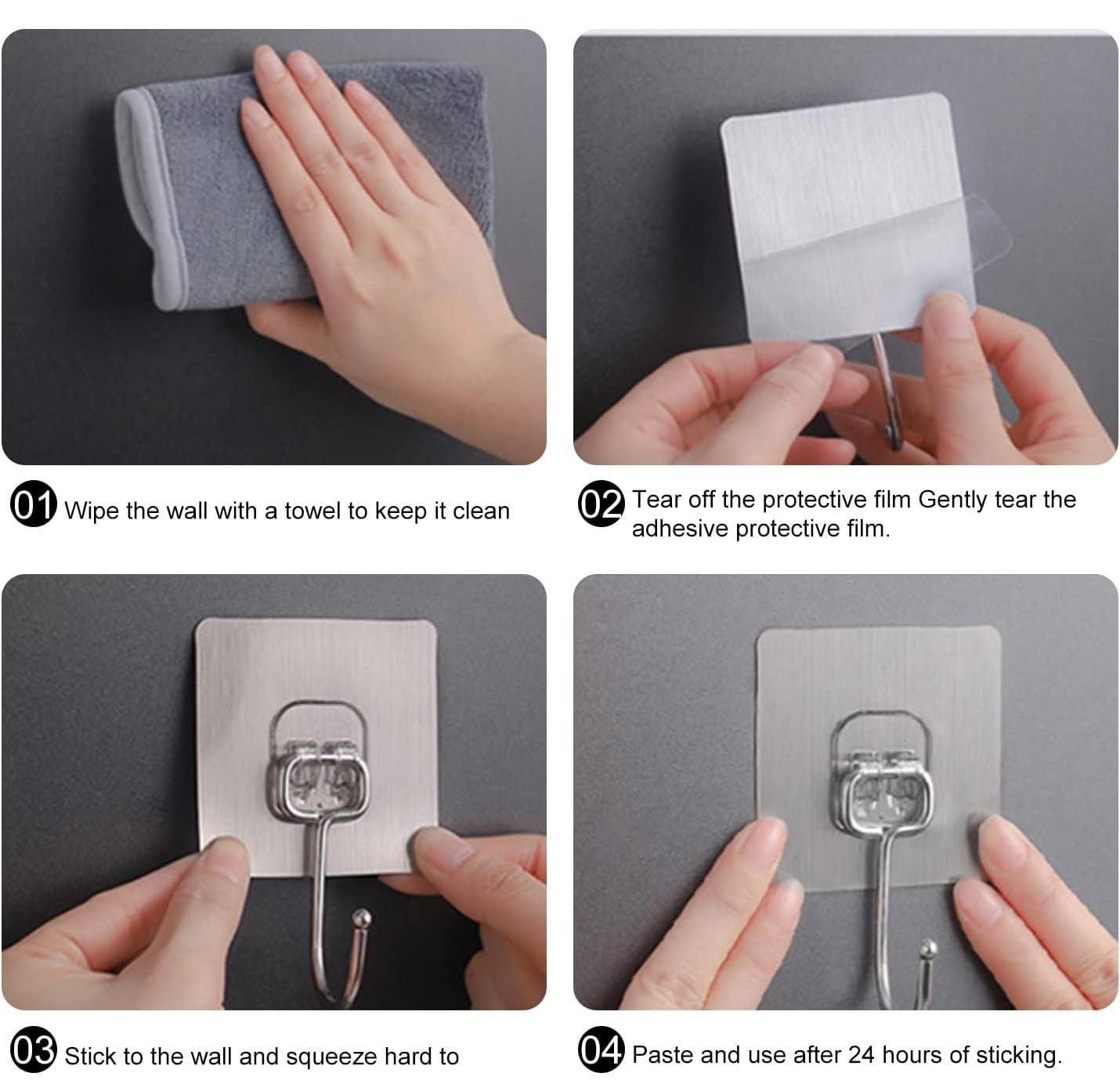 01 Wipe the wall with a towel to keep it clean

02 Tear off the protective film Gently tear the adhesive protective film.

03 Stick to the wall and squeeze hard to

04 Paste and use after 24 hours of sticking.