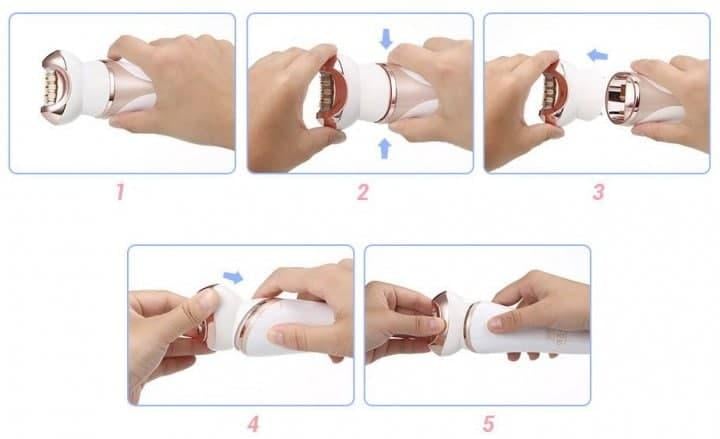 1

2

3

4

5