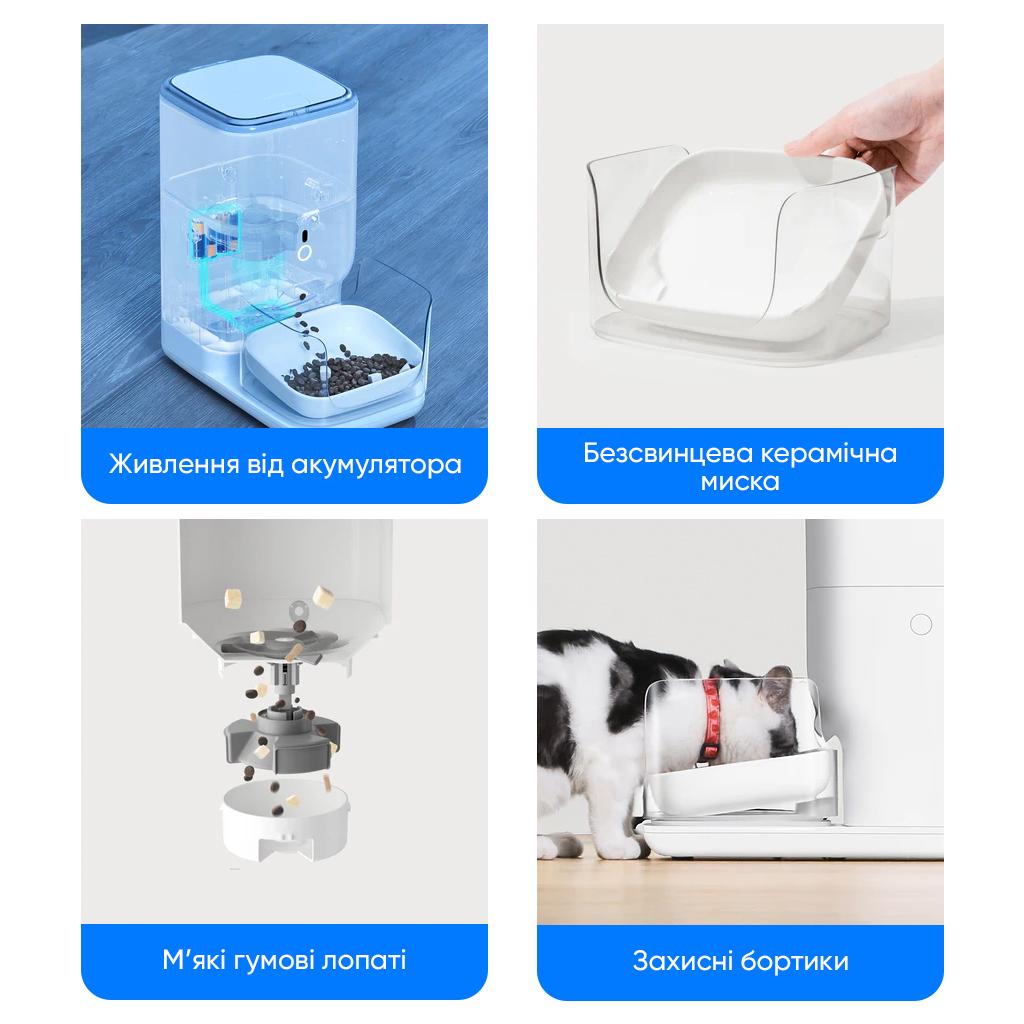 Живлення від акумулятора

Безсвинцева керамічна миска

М'які гумові лопаті

Захисні бортики