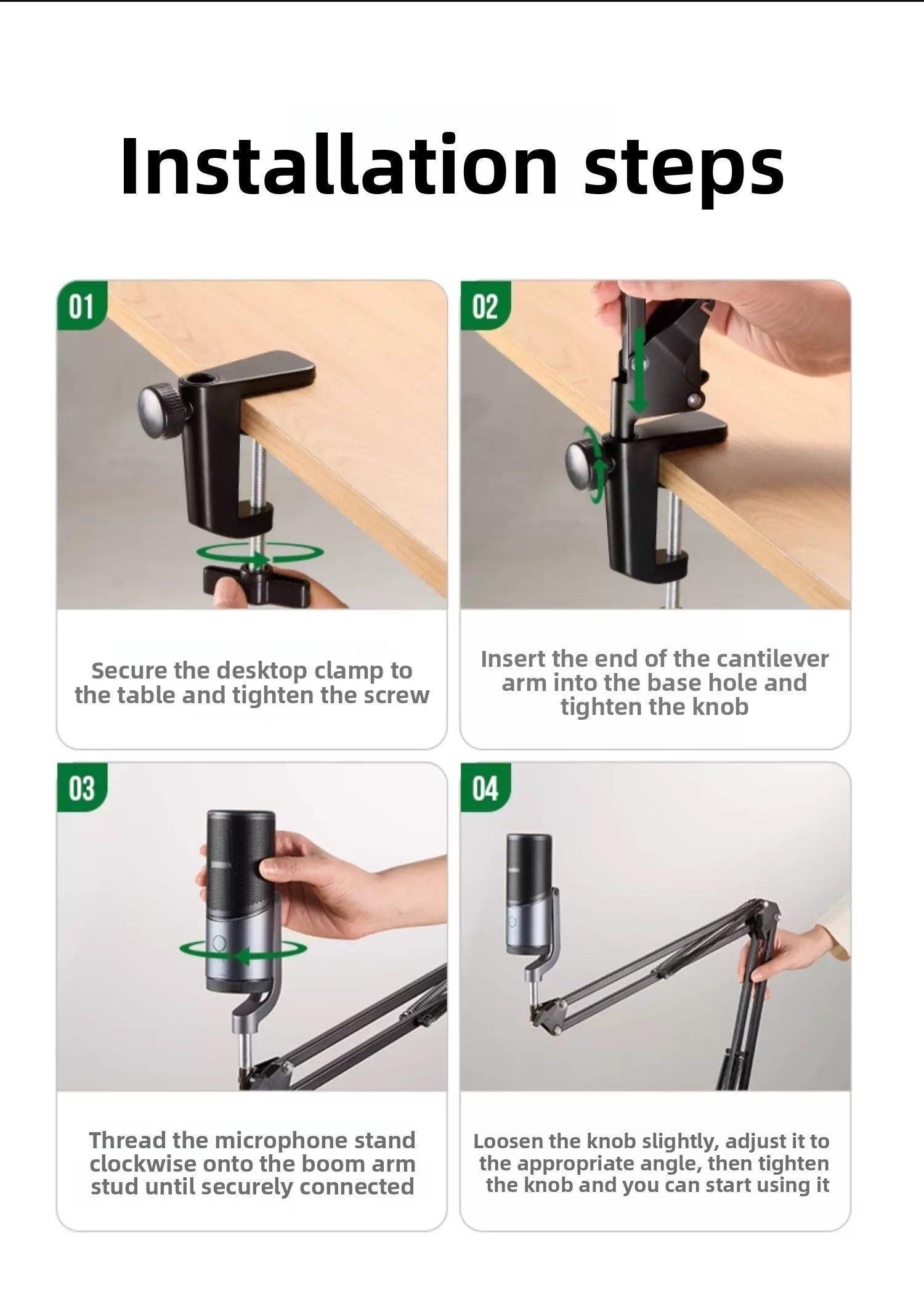 Installation steps

01

Secure the desktop clamp to the table and tighten the screw

02

Insert the end of the cantilever arm into the base hole and tighten the knob

03

Thread the microphone stand clockwise onto the boom arm stud until securely connected

04

Loosen the knob slightly, adjust it to the appropriate angle, then tighten the knob and you can start using it