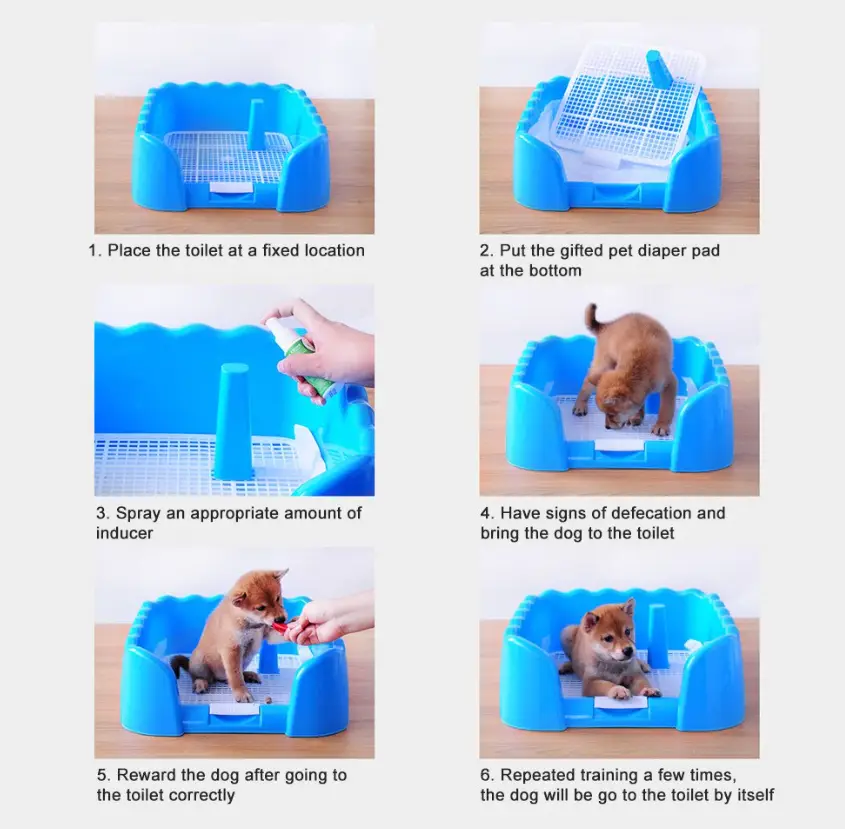 1. Place the toilet at a fixed location

2. Put the gifted pet diaper pad at the bottom

3. Spray an appropriate amount of inducer

4. Have signs of defecation and bring the dog to the toilet

5. Reward the dog after going to the toilet correctly

6. Repeated training a few times, the dog will be go to the toilet by itself