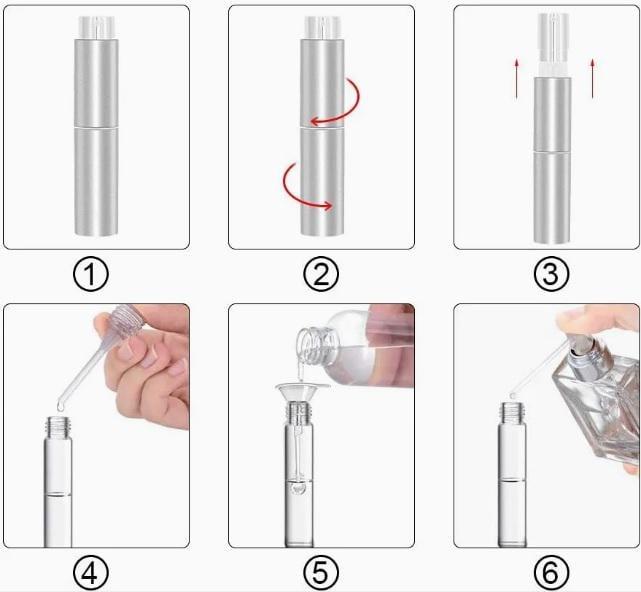 ①

②

③

④

⑤

⑥