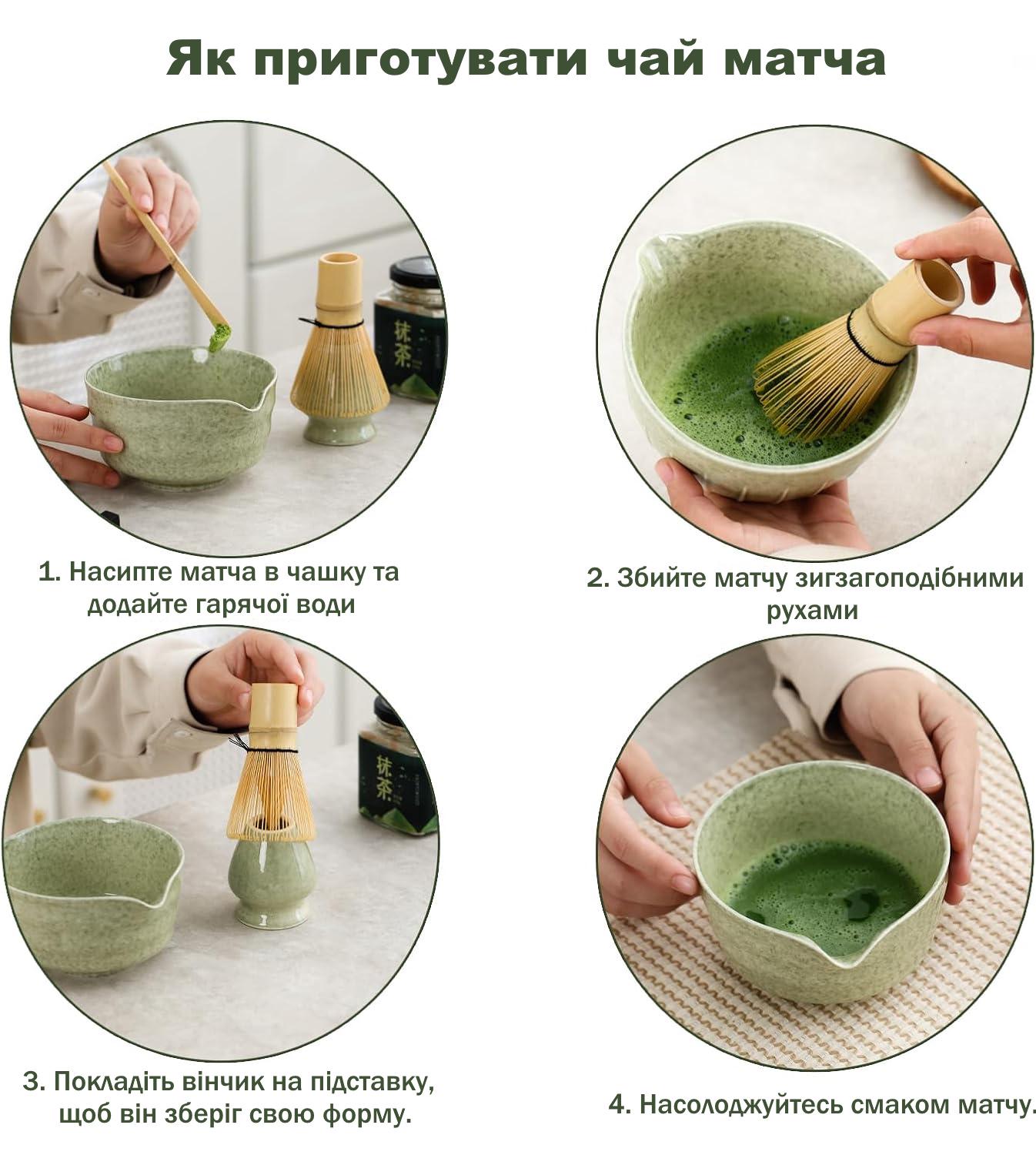 Як приготувати чай матча

抹茶

1. Насипте матча в чашку та додайте гарячої води

2. Збийте матчу зигзагоподібними рухами

抹茶

3. Покладіть вінчик на підставку, щоб він зберіг свою форму.

4. Насолоджуйтесь смаком матчу.