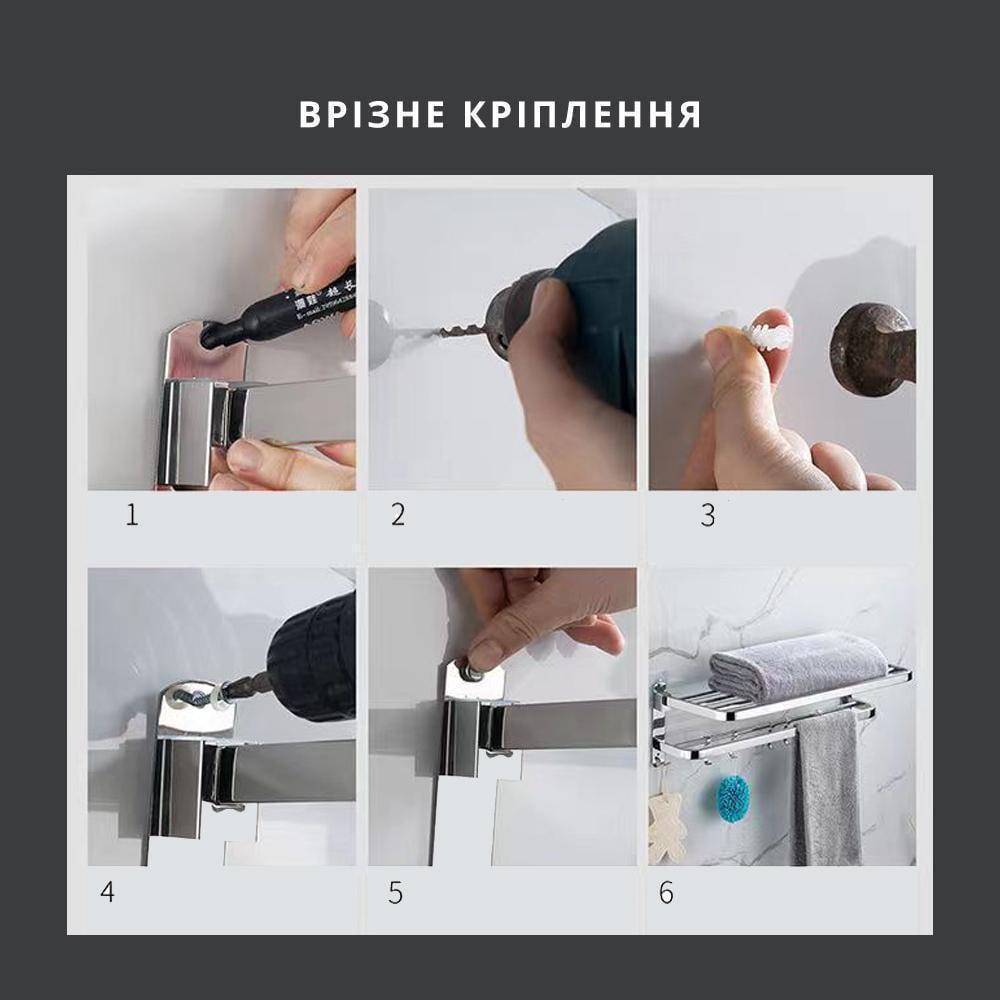 ВРІЗНЕ КРІПЛЕННЯ

1

2

3

4

5

6