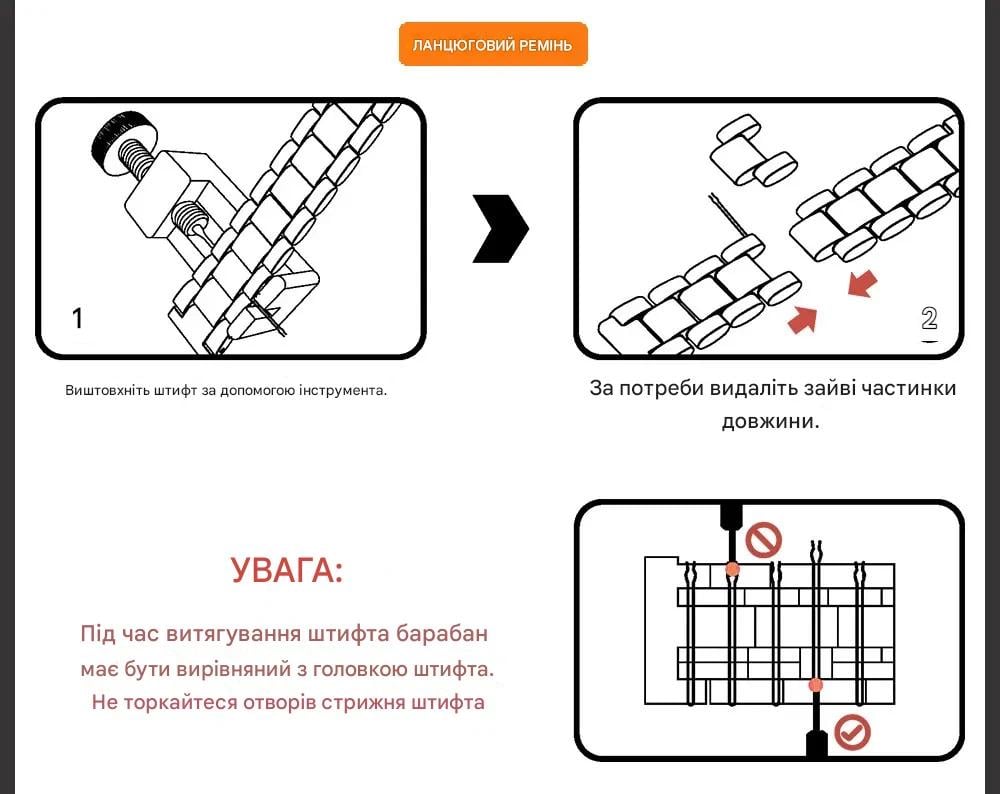 ЛАНЦЮГОВИЙ РЕМІНЬ

1

2

Виштовхніть штифт за допомогою інструмента.

За потреби видаліть зайві частинки довжини.

УВАГА:

Під час витягування штифта барабан має бути вирівняний з головкою штифта. Не торкайтеся отворів стрижня штифта