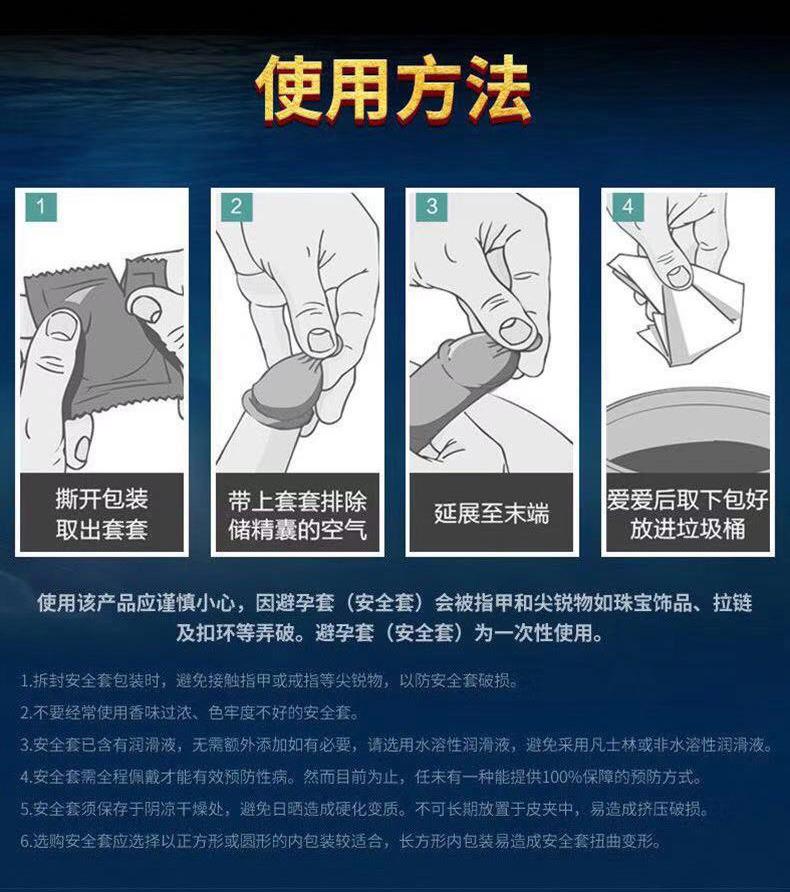 使用方法

1
撕开包装
取出套套

2
带上套套排除
储精囊的空气

3
延展至末端

4
爱爱后取下包好
放进垃圾桶

使用该产品应谨慎小心，因避孕套（安全套）会被指甲和尖锐物如珠宝饰品、拉链及扣环等弄破。避孕套（安全套）为一次性使用。

1.拆封安全套包装时，避免接触指甲或戒指等尖锐物，以防安全套破损。

2.不要经常使用香味过浓、色牢度不好的安全套。

3.安全套已含有润滑液，无需额外添加如有必要，请选用水溶性润滑液，避免采用凡士林或非水溶性润滑液。

4.安全套需全程佩戴才能有效预防性病。然而目前为止，任未有一种能提供100%保障的预防方式。

5.安全套须保存于阴凉干燥处，避免日晒造成硬化变质。不可长期放置于皮夹中，易造成挤压破损。

6.选购安全套应选择以正方形或圆形的内包装较适合，长方形内包装易造成安全套扭曲变形。