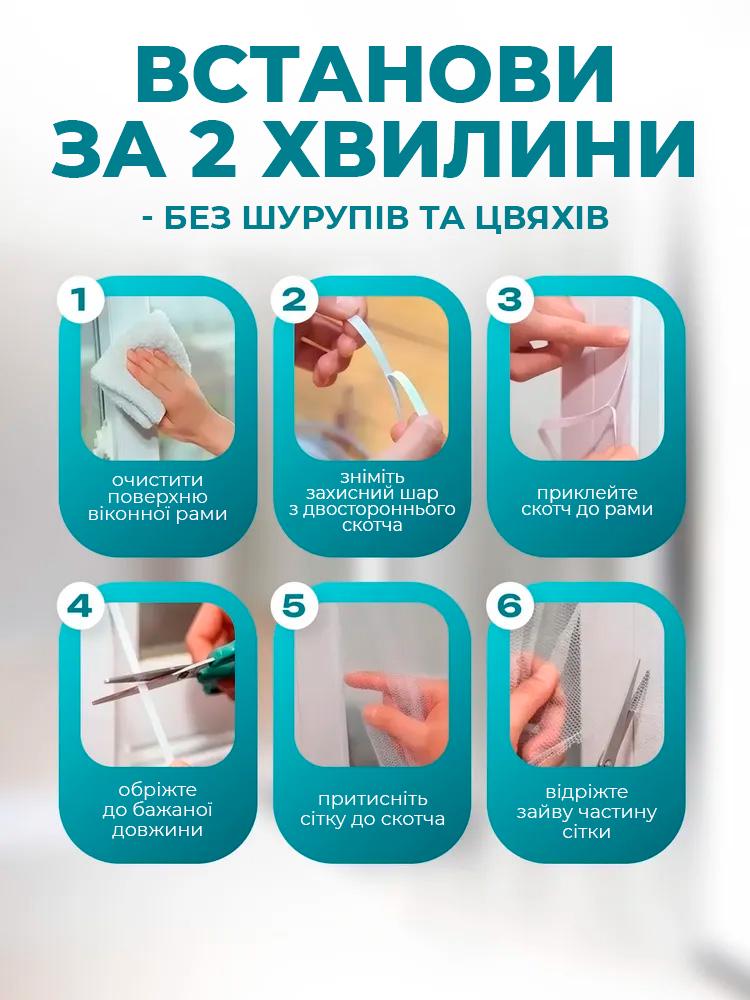 ВСТАНОВИ ЗА 2 ХВИЛИНИ

- БЕЗ ШУРУПІВ ТА ЦВЯХІВ

1
очистити поверхню віконної рами

2
зніміть захисний шар з двостороннього скотча

3
приклейте скотч до рами

4
обріжте до бажаної довжини

5
притисніть сітку до скотча

6
відріжте зайву частину сітки