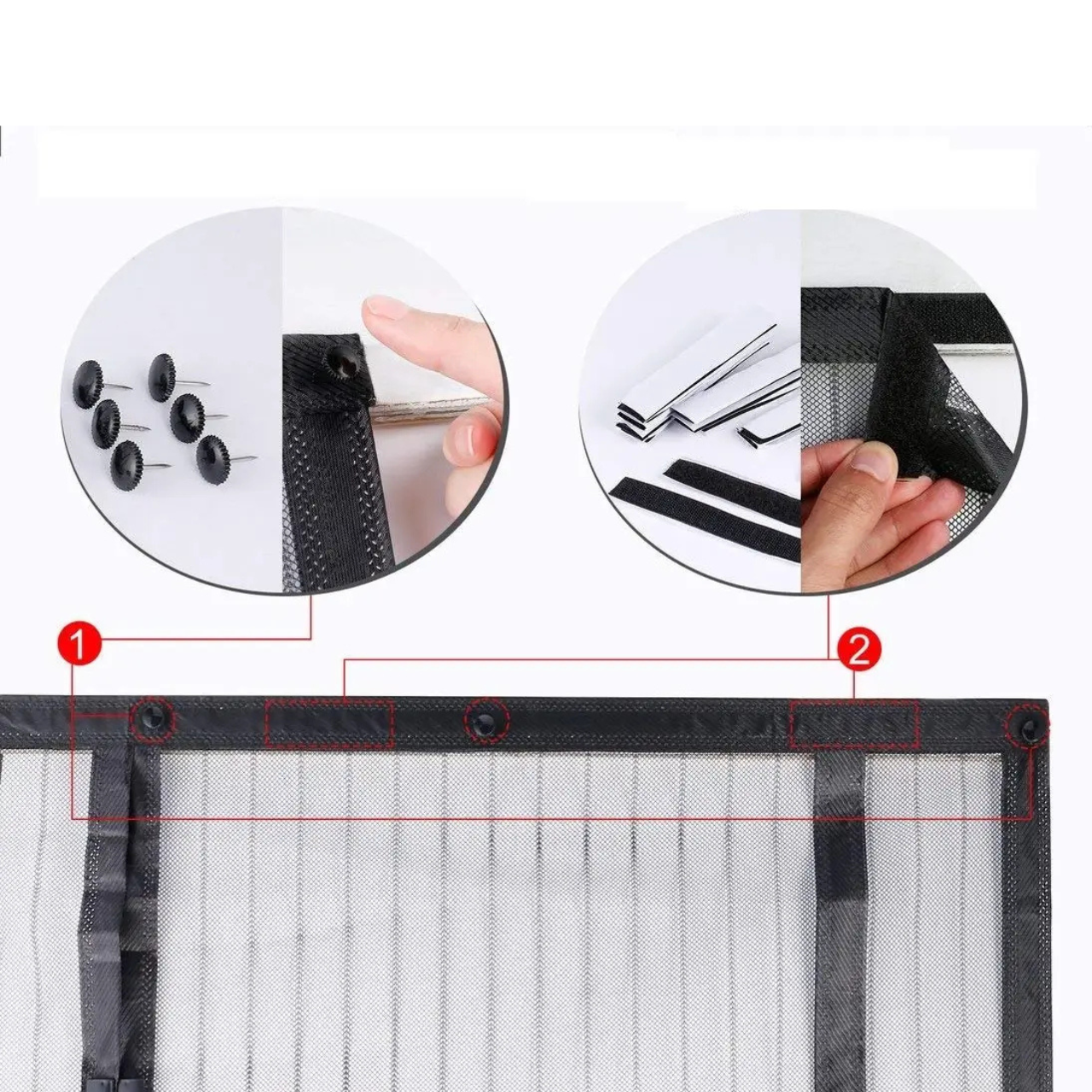 1

2