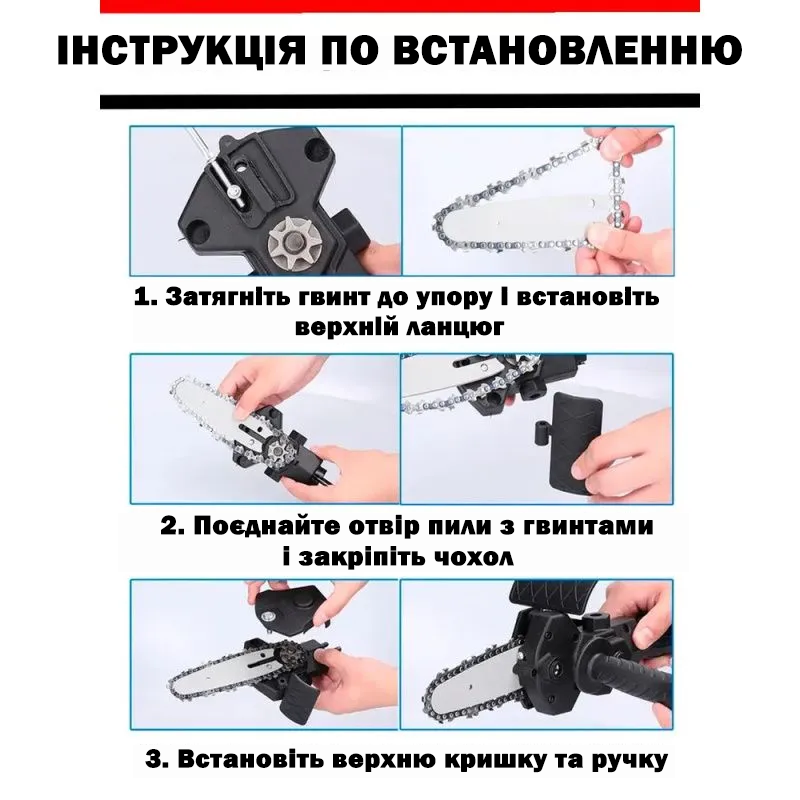 ІНСТРУКЦІЯ ПО ВСТАНОВЛЕННЮ

1. Затягніть гвинт до упору І встановіть верхній ланцюг

2. Поєднайте отвір пили з гвинтами і закріпіть чохол

3. Встановіть верхню кришку та ручку