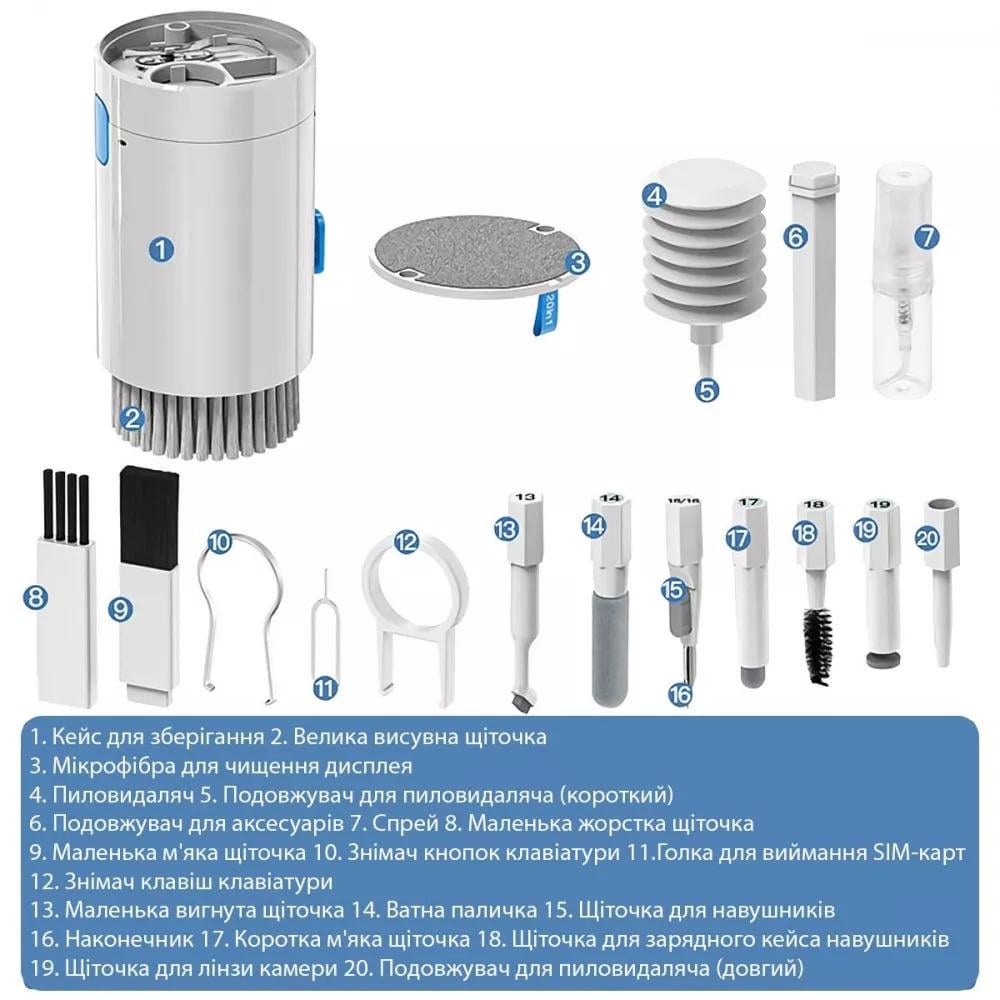 1
2
3
20in1
4
5
6
7
8
9
10
11
12
13
13
14
14
15/16
15
16
17
17
18
18
19
19
20

1. Кейс для зберігання 2. Велика висувна щіточка
3. Мікрофібра для чищення дисплея
4. Пиловидаляч 5. Подовжувач для пиловидаляча (короткий)
6. Подовжувач для аксесуарів 7. Спрей 8. Маленька жорстка щіточка
9. Маленька м'яка щіточка 10. Знімач кнопок клавіатури 11.Голка для виймання SIM-карт
12. Знімач клавіш клавіатури
13. Маленька вигнута щіточка 14. Ватна паличка 15. Щіточка для навушників
16. Наконечник 17. Коротка м'яка щіточка 18. Щіточка для зарядного кейса навушників
19. Щіточка для лінзи камери 20. Подовжувач для пиловидаляча (довгий)