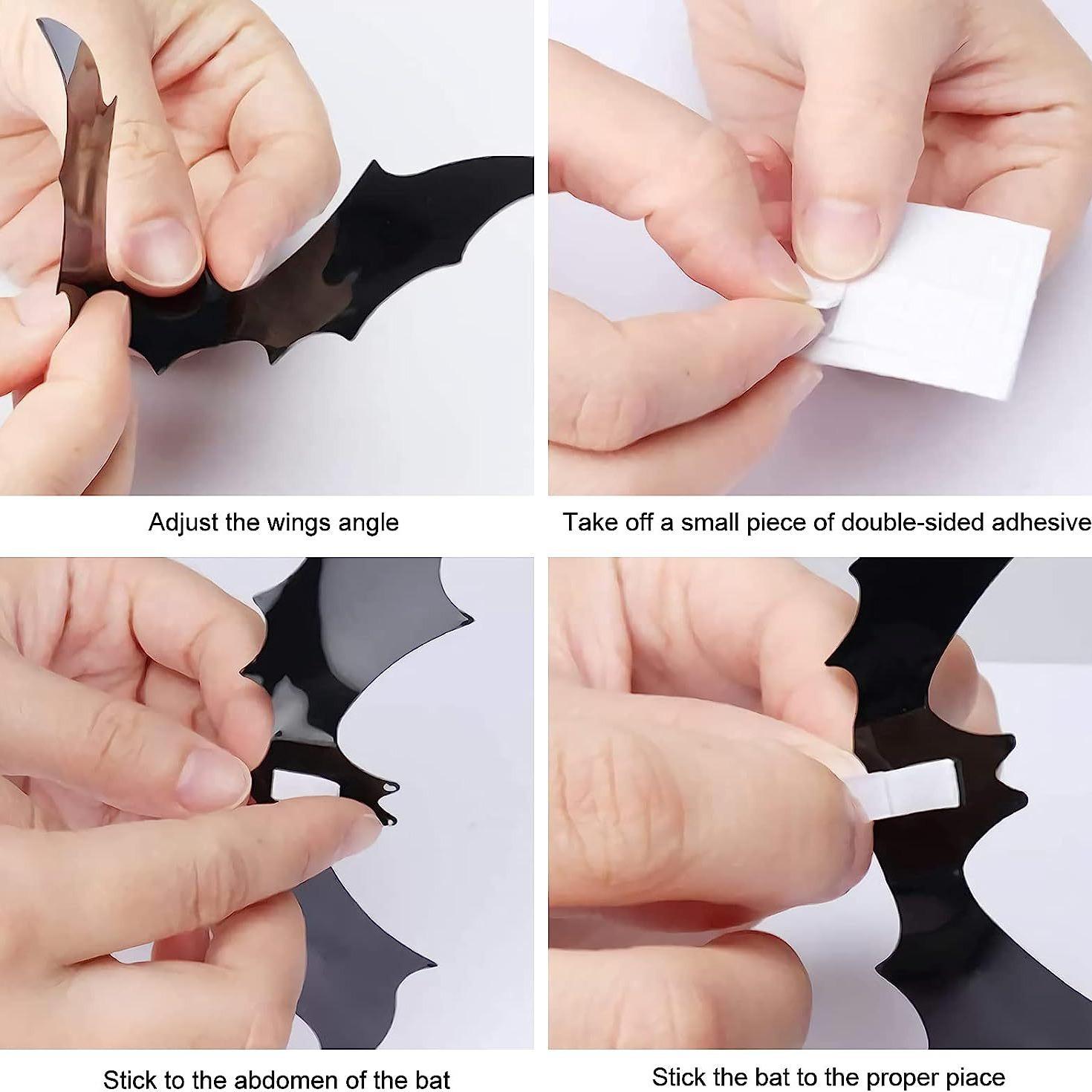 Adjust the wings angle

Take off a small piece of double-sided adhesive

Stick to the abdomen of the bat

Stick the bat to the proper piace