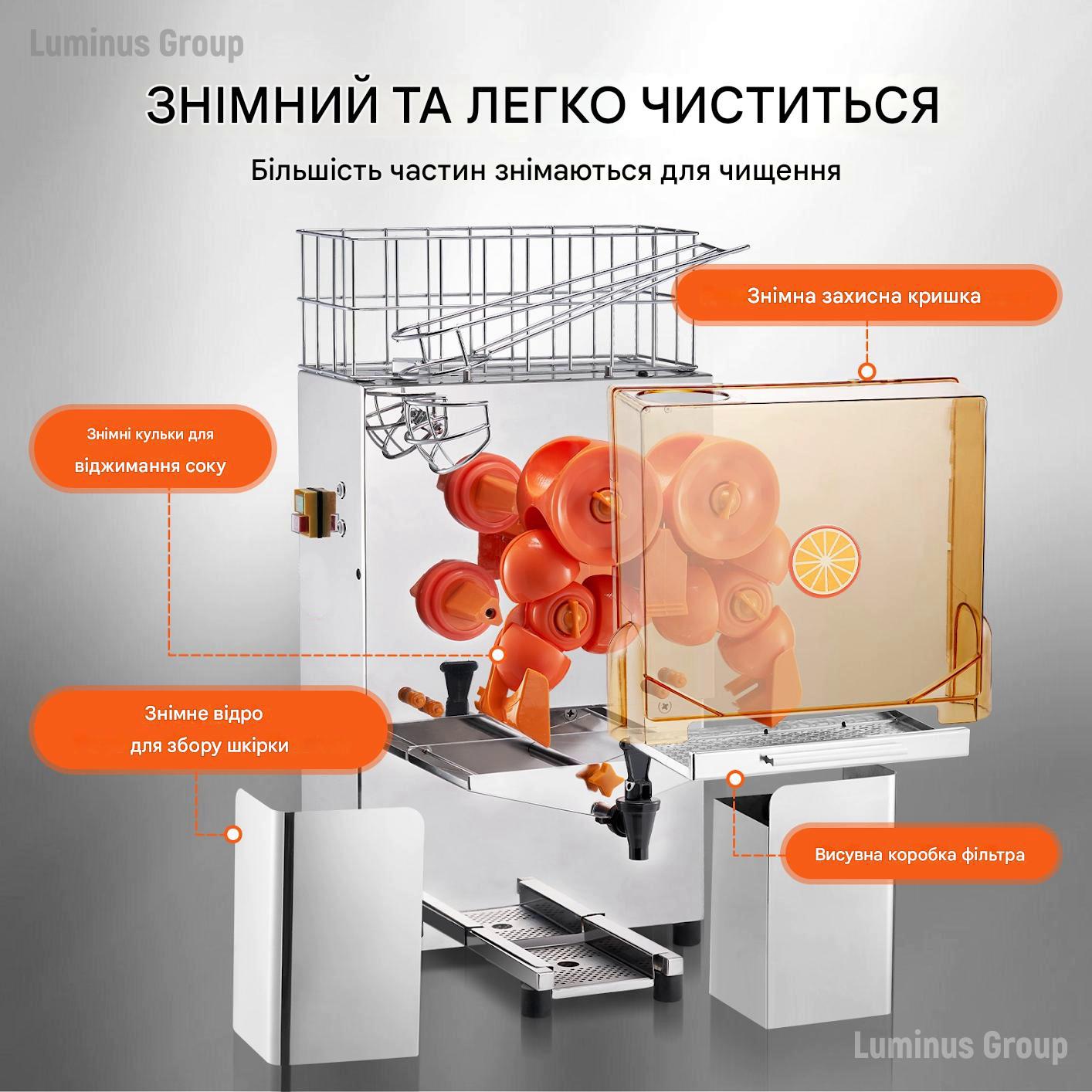 Luminus Group

ЗНІМНИЙ ТА ЛЕГКО ЧИСТИТЬСЯ

Більшість частин знімаються для чищення

Знімна захисна кришка

Знімні кульки для віджимання соку

Знімне відро для збору шкірки

Висувна коробка фільтра

Luminus Group