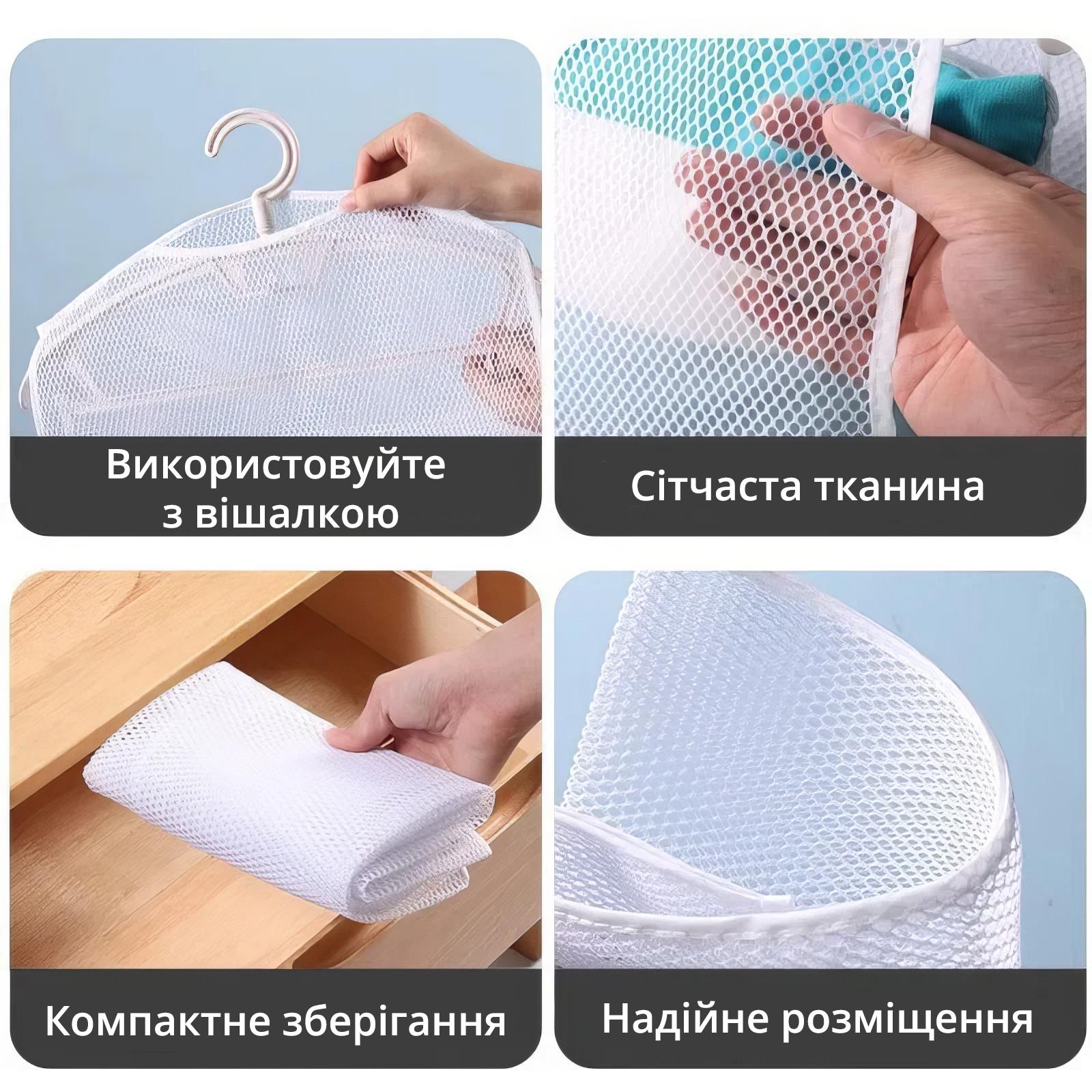 Використовуйте з вішалкою

Сітчаста тканина

Компактне зберігання

Надійне розміщення