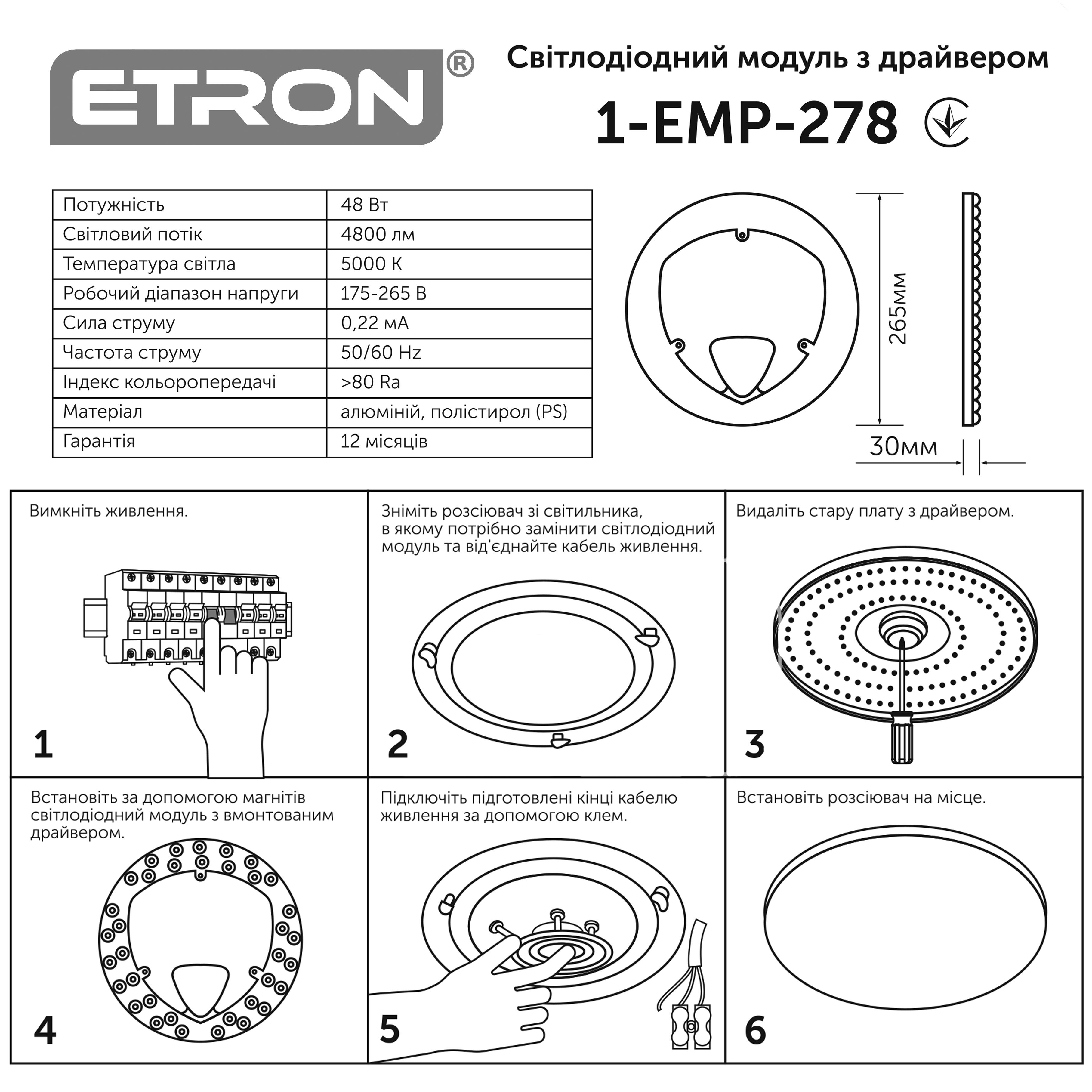 ETRON®

Світлодіодний модуль з драйвером

1-EMP-278

| Потужність | 48 Вт |
|---|---|
| Світловий потік | 4800 лм |
| Температура світла | 5000 К |
| Робочий діапазон напруги | 175-265 В |
| Сила струму | 0,22 мА |
| Частота струму | 50/60 Hz |
| Індекс кольоропередачі | >80 Ra |
| Матеріал | алюміній, полістирол (PS) |
| Гарантія | 12 місяців |

265мм

30мм

Вимкніть живлення.

1

Зніміть розсіювач зі світильника, в якому потрібно замінити світлодіодний модуль та від'єднайте кабель живлення.

2

Видаліть стару плату з драйвером.

3

Встановіть за допомогою магнітів світлодіодний модуль з вмонтованим драйвером.

4

Підключіть підготовлені кінці кабелю живлення за допомогою клем.

5

Встановіть розсіювач на місце.

6