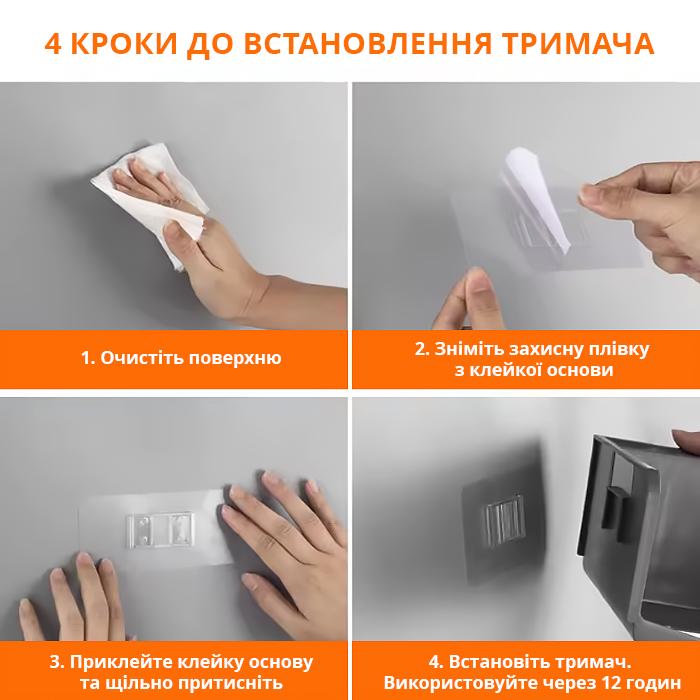 4 КРОКИ ДО ВСТАНОВЛЕННЯ ТРИМАЧА

1. Очистіть поверхню

2. Зніміть захисну плівку з клейкої основи

3. Приклейте клейку основу та щільно притисніть

4. Встановіть тримач. Використовуйте через 12 годин