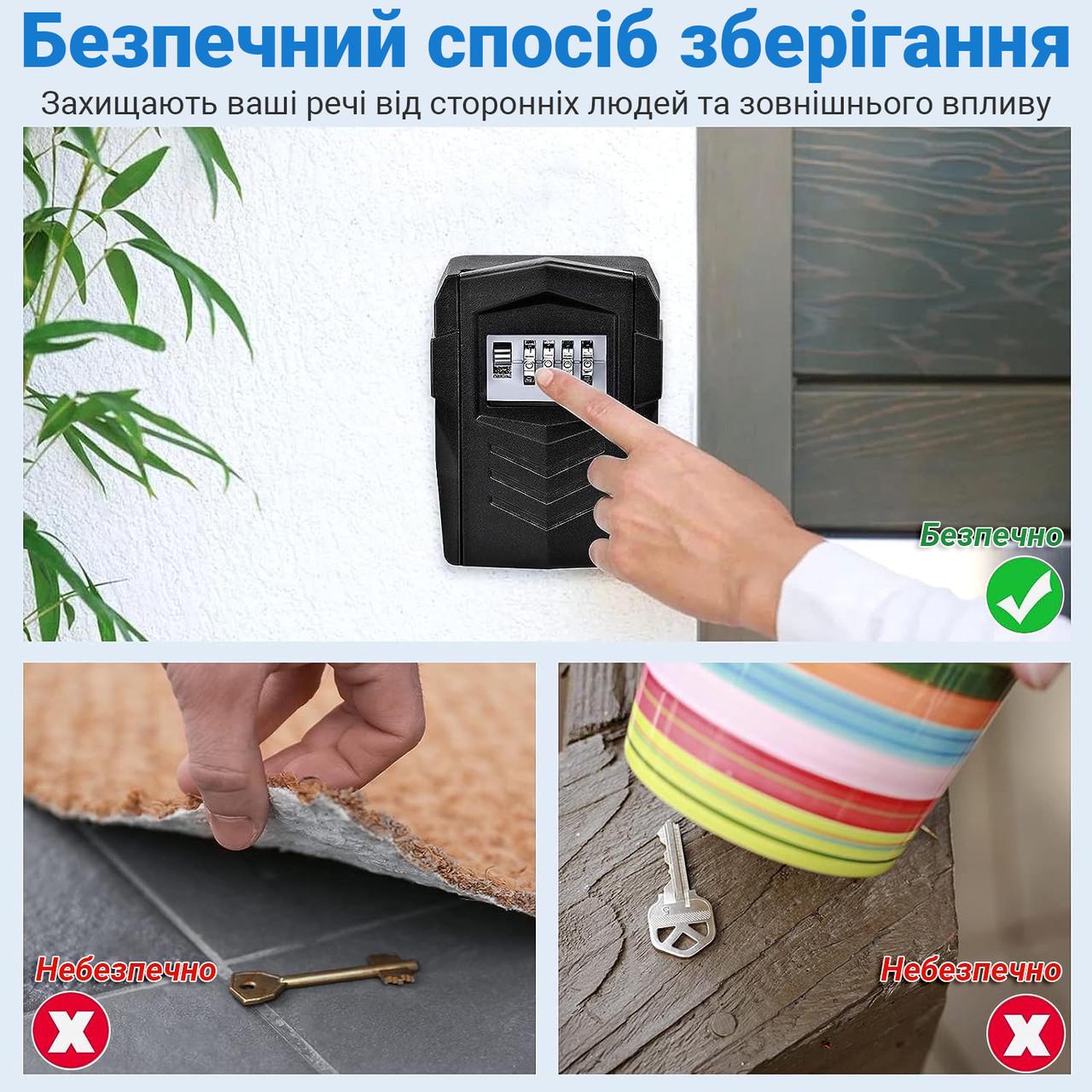 Безпечний спосіб зберігання

Захищають ваші речі від сторонніх людей та зовнішнього впливу

Безпечно

Небезпечно

Небезпечно