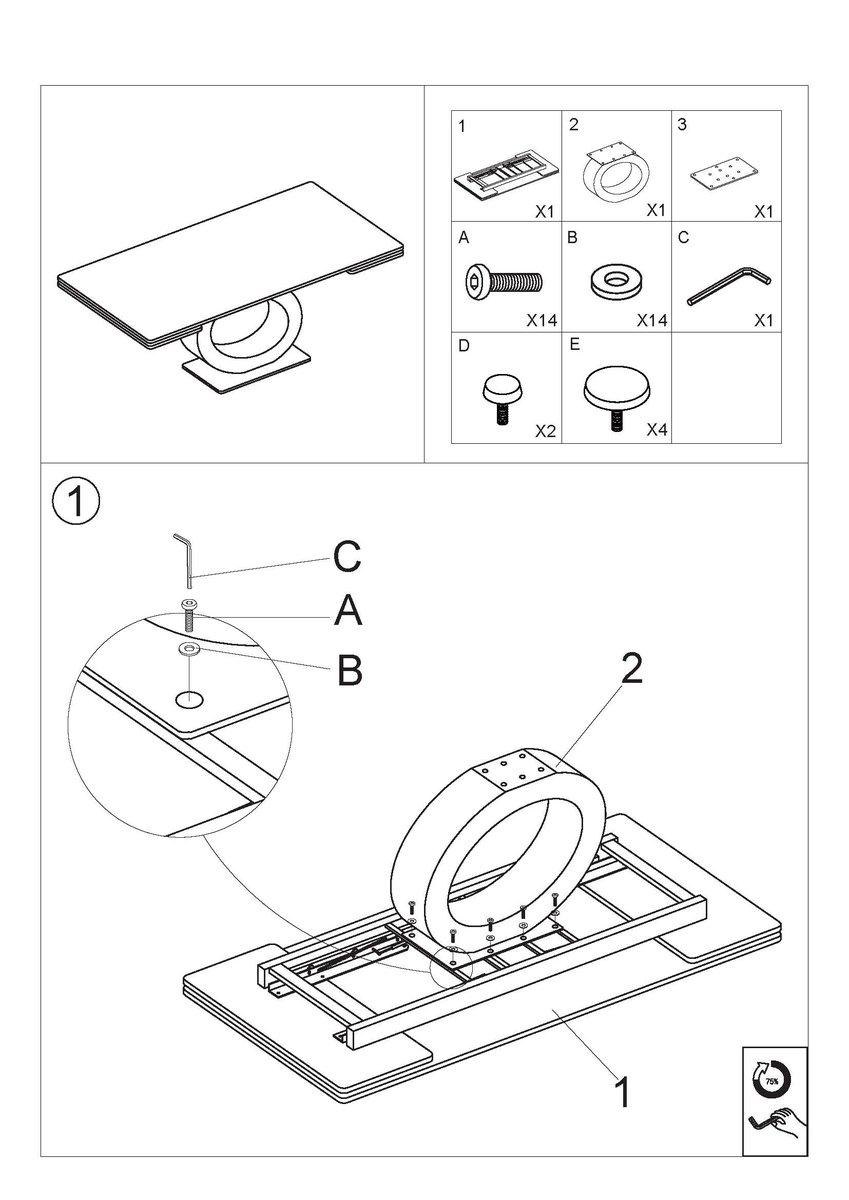 | 1 X1 | 2 X1 | 3 X1 |
|---|---|---|
| A X14 | B X14 | C X1 |
| D X2 | E X4 | |

1

C

A

B

2

1

75%