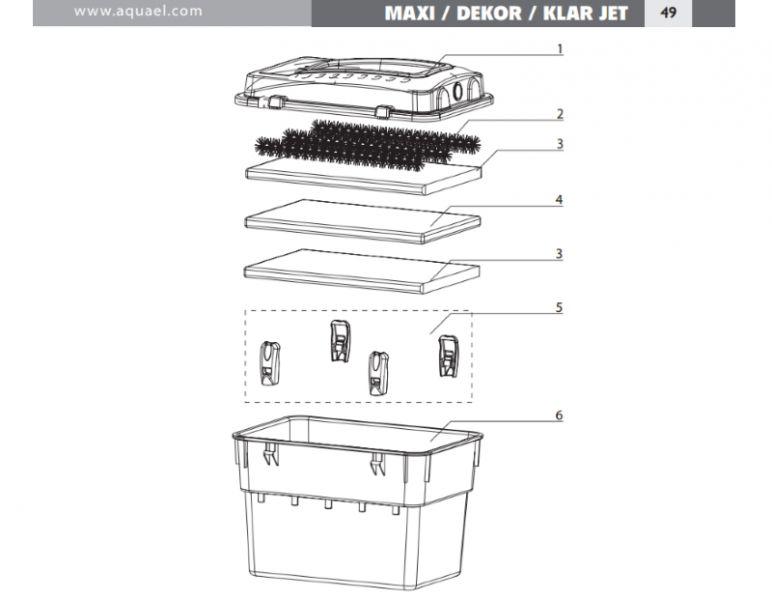 www.aquael.com

MAXI / DEKOR / KLAR JET

49

1

2

3

4

3

5

6