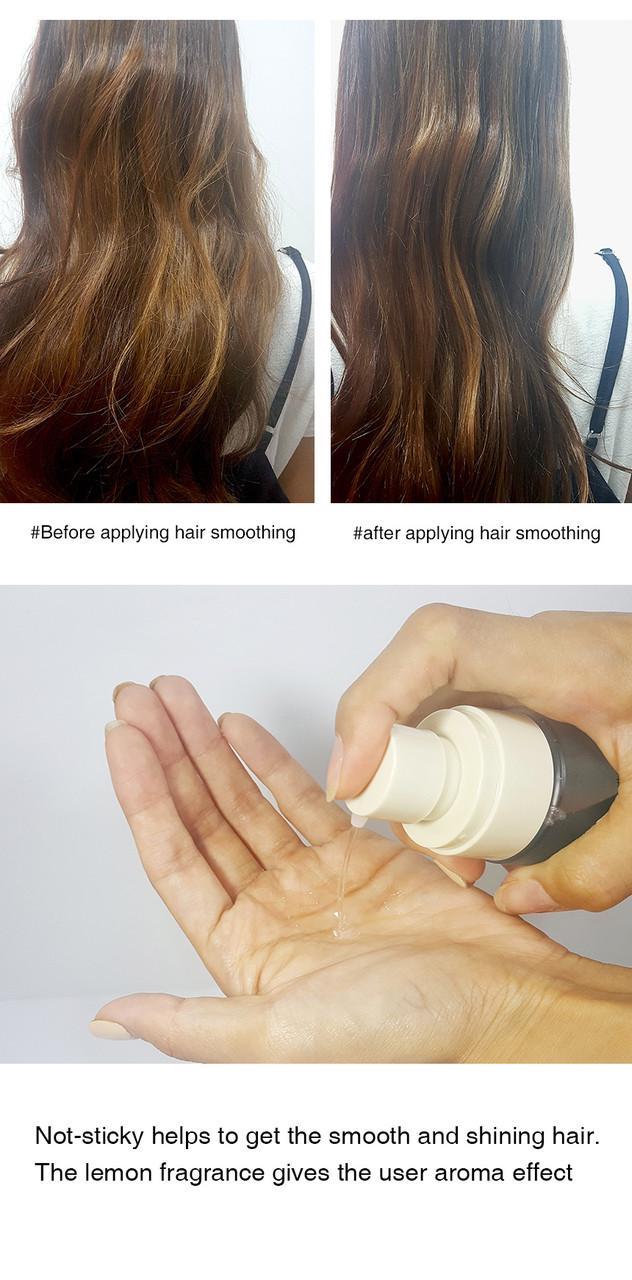 #Before applying hair smoothing

#after applying hair smoothing

Not-sticky helps to get the smooth and shining hair. The lemon fragrance gives the user aroma effect