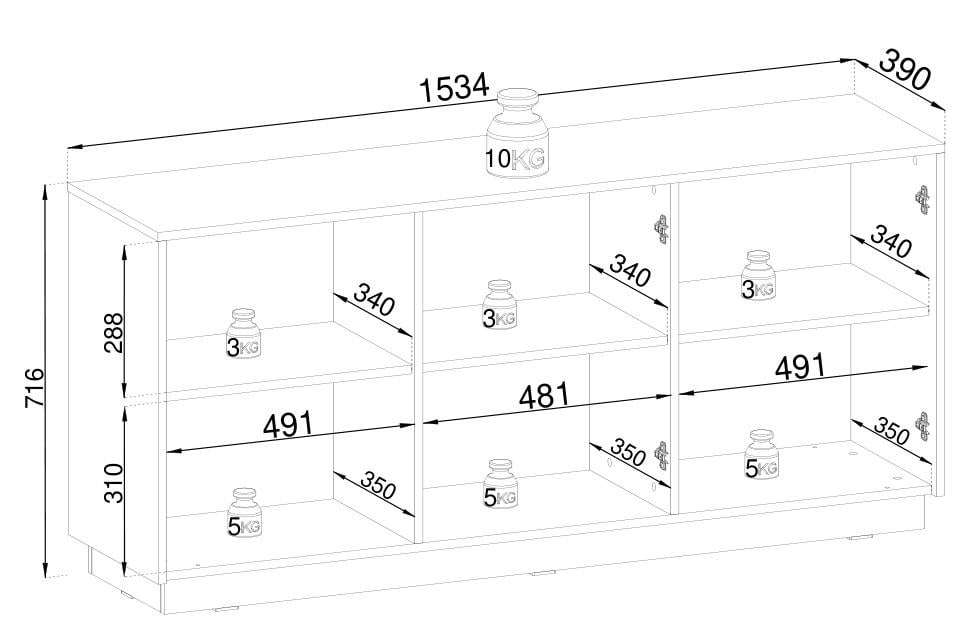 1534
390
10KG
716
288
310
340
3KG
340
3KG
340
3KG
491
481
491
350
5KG
350
5KG
350
5KG