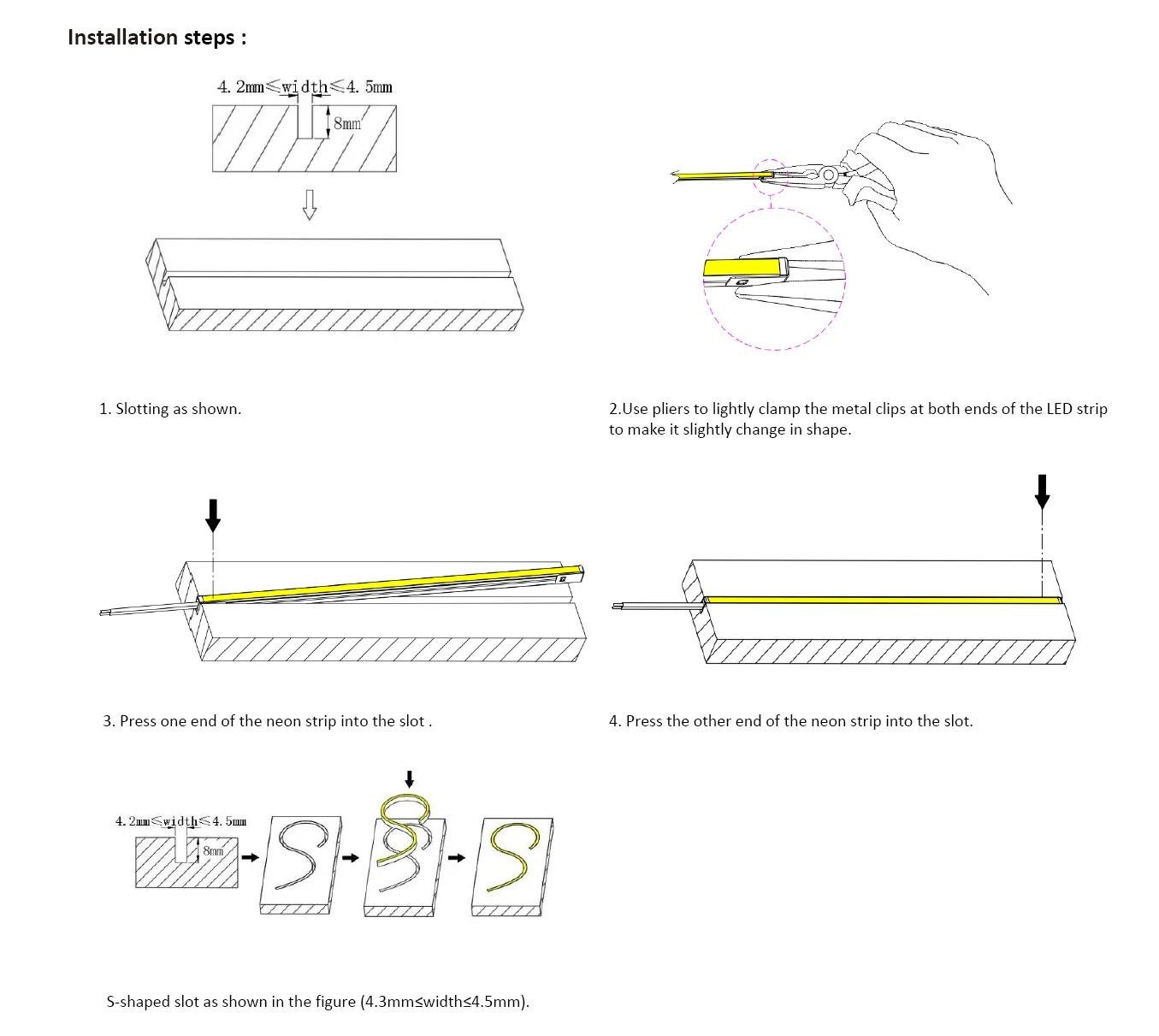 Installation steps :

4. 2mm≤width≤4. 5mm

8mm

1. Slotting as shown.

2.Use pliers to lightly clamp the metal clips at both ends of the LED strip to make it slightly change in shape.

3. Press one end of the neon strip into the slot .

4. Press the other end of the neon strip into the slot.

4. 2mm≤width≤4. 5mm

8mm

S-shaped slot as shown in the figure (4.3mm≤width≤4.5mm).