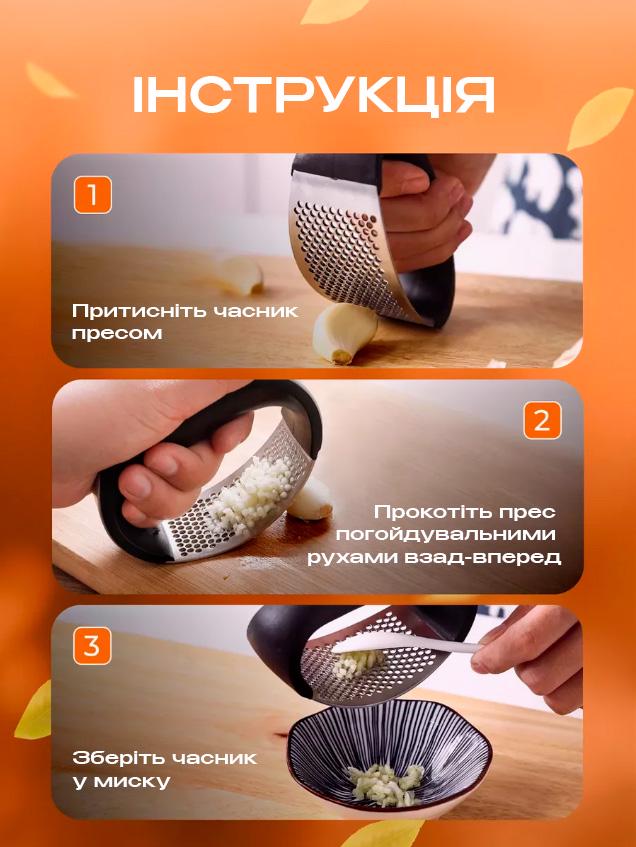 ІНСТРУКЦІЯ

1

Притисніть часник пресом

2

Прокотіть прес погойдувальними рухами взад-вперед

3

Зберіть часник у миску