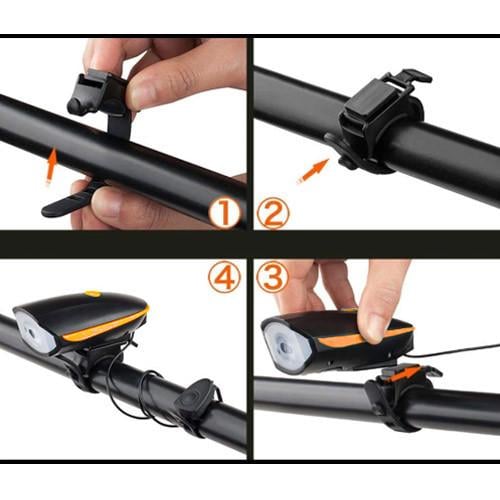 ①
②
④
③