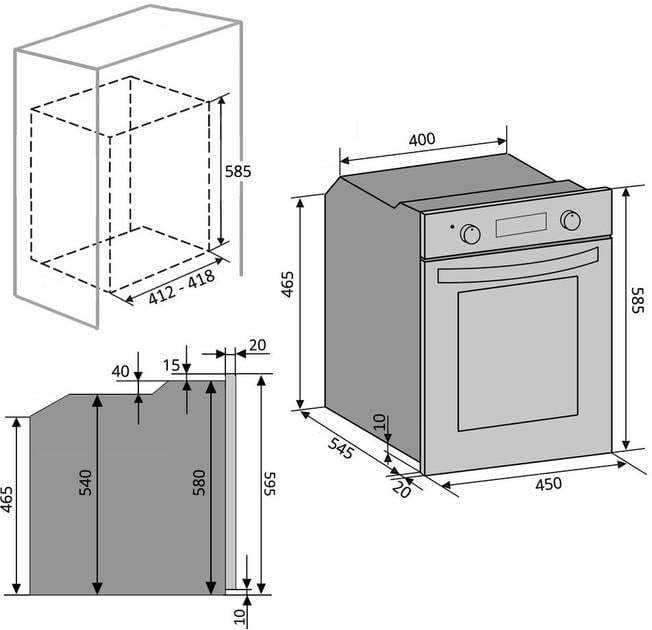 585
412 - 418
400
465
585
10
545
20
450
20
40
15
465
540
580
595
10