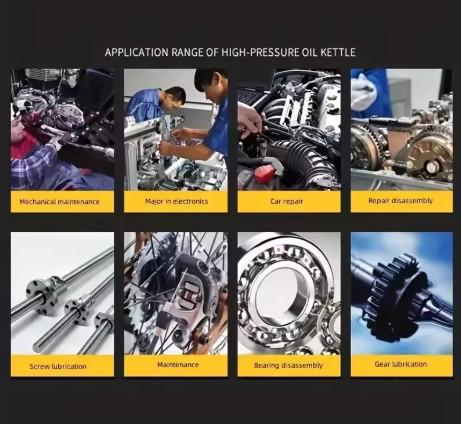 APPLICATION RANGE OF HIGH-PRESSURE OIL KETTLE

Mechanical maintenance

Major in electronics

Car repair

Repair disassembly

Screw lubrication

Maintenance

Bearing disassembly

Gear lubrication