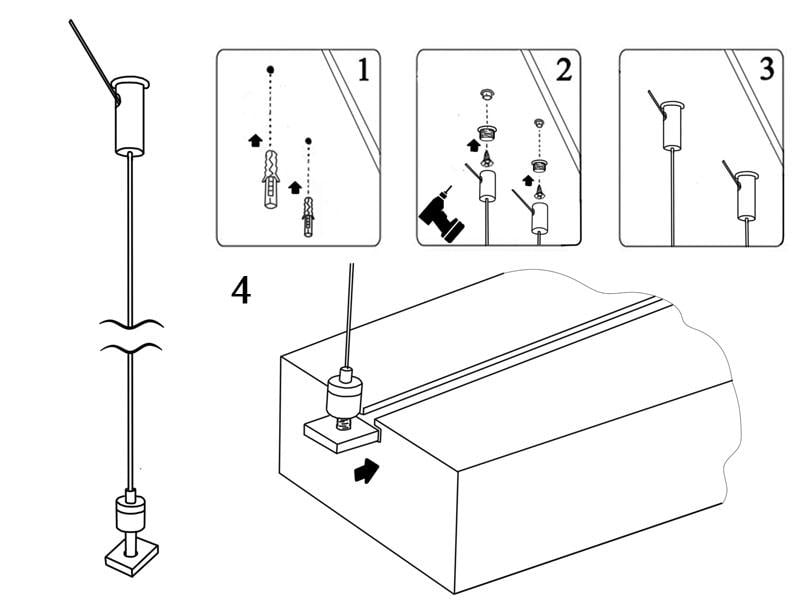 1

2

3

4