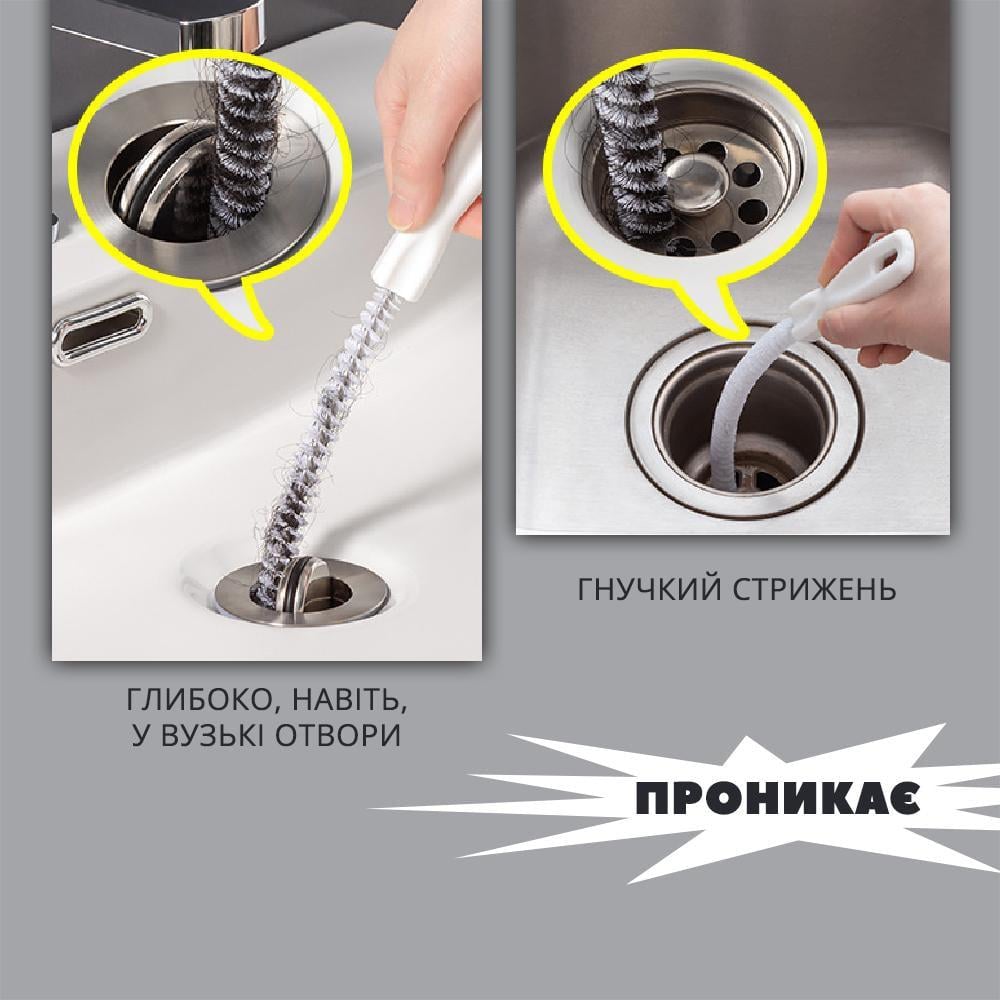 ГНУЧКИЙ СТРИЖЕНЬ

ГЛИБОКО, НАВІТЬ, У ВУЗЬКІ ОТВОРИ

ПРОНИКАЄ