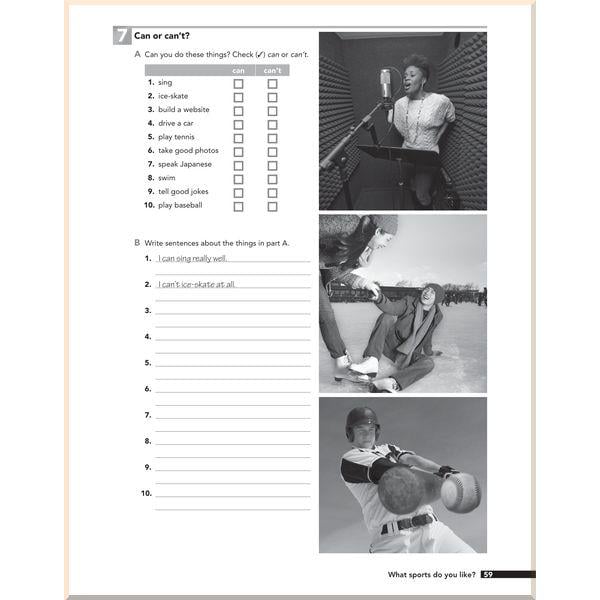 7 Can or can't?

A Can you do these things? Check (✓) can or can't.

| | can | can't |
|---|---|---|
| 1. sing | ☐ | ☐ |
| 2. ice-skate | ☐ | ☐ |
| 3. build a website | ☐ | ☐ |
| 4. drive a car | ☐ | ☐ |
| 5. play tennis | ☐ | ☐ |
| 6. take good photos | ☐ | ☐ |
| 7. speak Japanese | ☐ | ☐ |
| 8. swim | ☐ | ☐ |
| 9. tell good jokes | ☐ | ☐ |
| 10. play baseball | ☐ | ☐ |

B Write sentences about the things in part A.

1. I can sing really well.

2. I can't ice-skate at all.

3.

4.

5.

6.

7.

8.

9.

10.

What sports do you like? 59