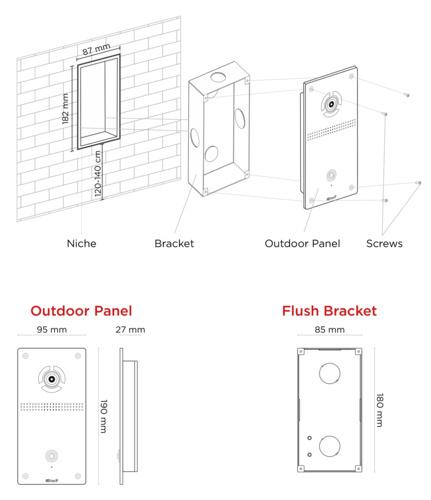 87 mm

182 mm

120-140 cm

Niche

Bracket

Outdoor Panel

Screws

Outdoor Panel

95 mm

27 mm

190 mm

Flush Bracket

85 mm

180 mm