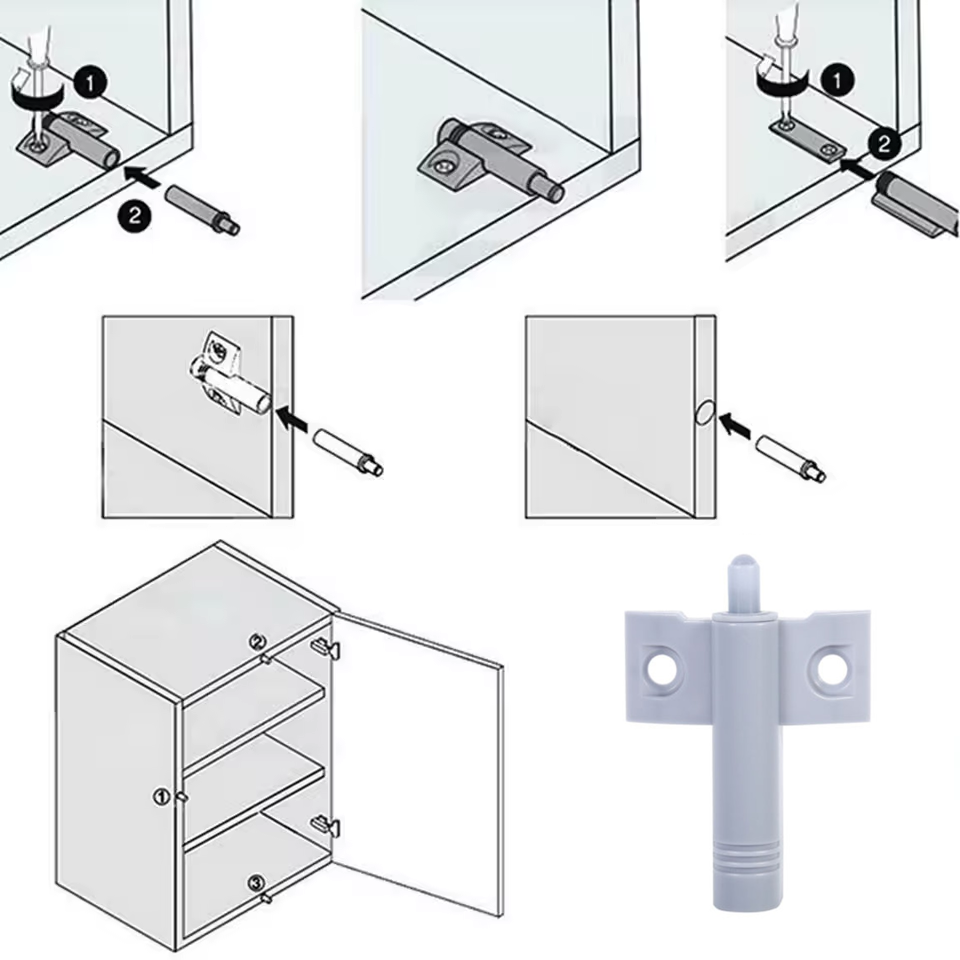 1
2
1
2
2
1
3