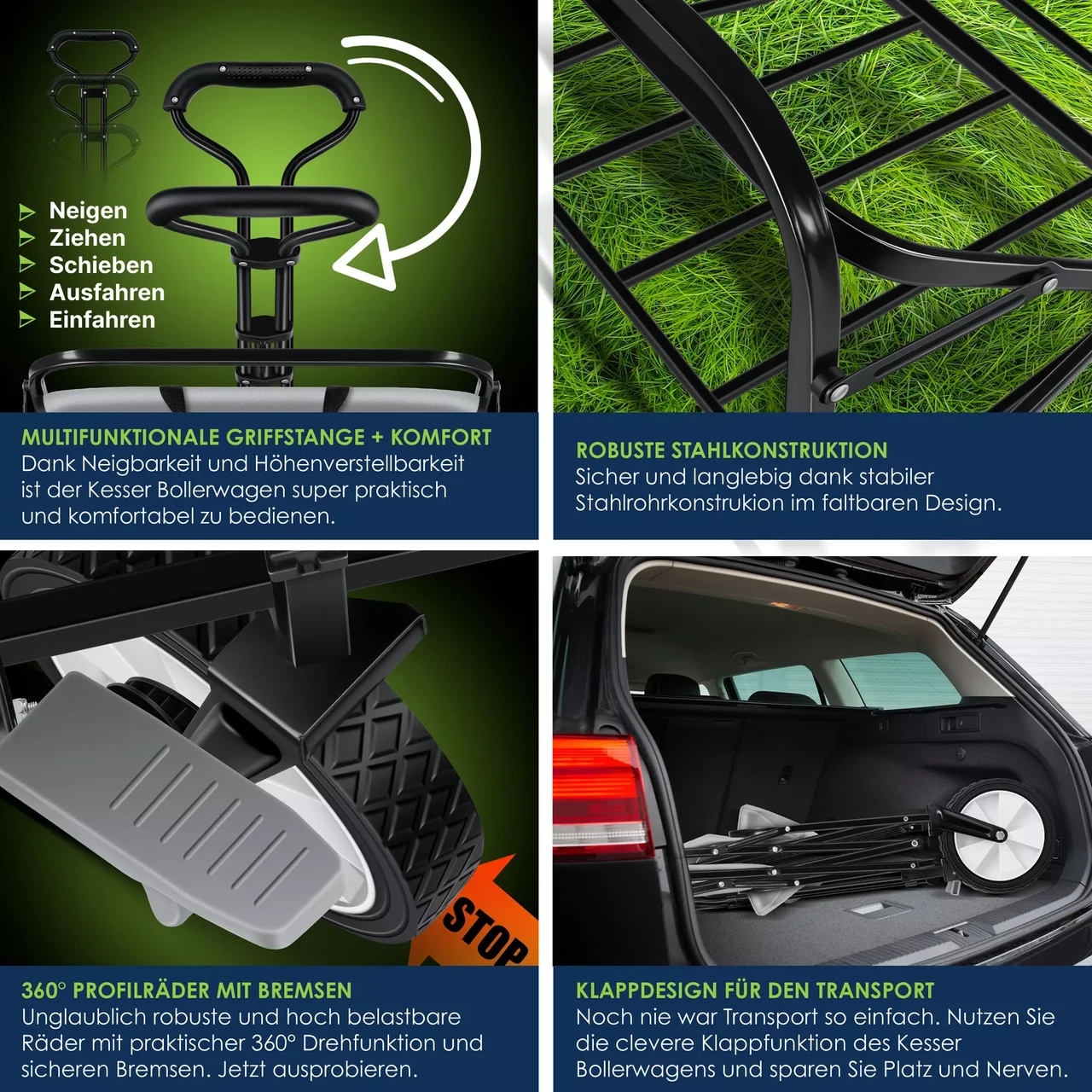 Neigen
Ziehen
Schieben
Ausfahren
Einfahren

MULTIFUNKTIONALE GRIFFSTANGE + KOMFORT
Dank Neigbarkeit und Höhenverstellbarkeit ist der Kesser Bollerwagen super praktisch und komfortabel zu bedienen.

ROBUSTE STAHLKONSTRUKTION
Sicher und langlebig dank stabiler Stahlrohrkonstrukion im faltbaren Design.

STOP

360° PROFILRÄDER MIT BREMSEN
Unglaublich robuste und hoch belastbare Räder mit praktischer 360° Drehfunktion und sicheren Bremsen. Jetzt ausprobieren.

KLAPPDESIGN FÜR DEN TRANSPORT
Noch nie war Transport so einfach. Nutzen Sie die clevere Klappfunktion des Kesser Bollerwagens und sparen Sie Platz und Nerven.