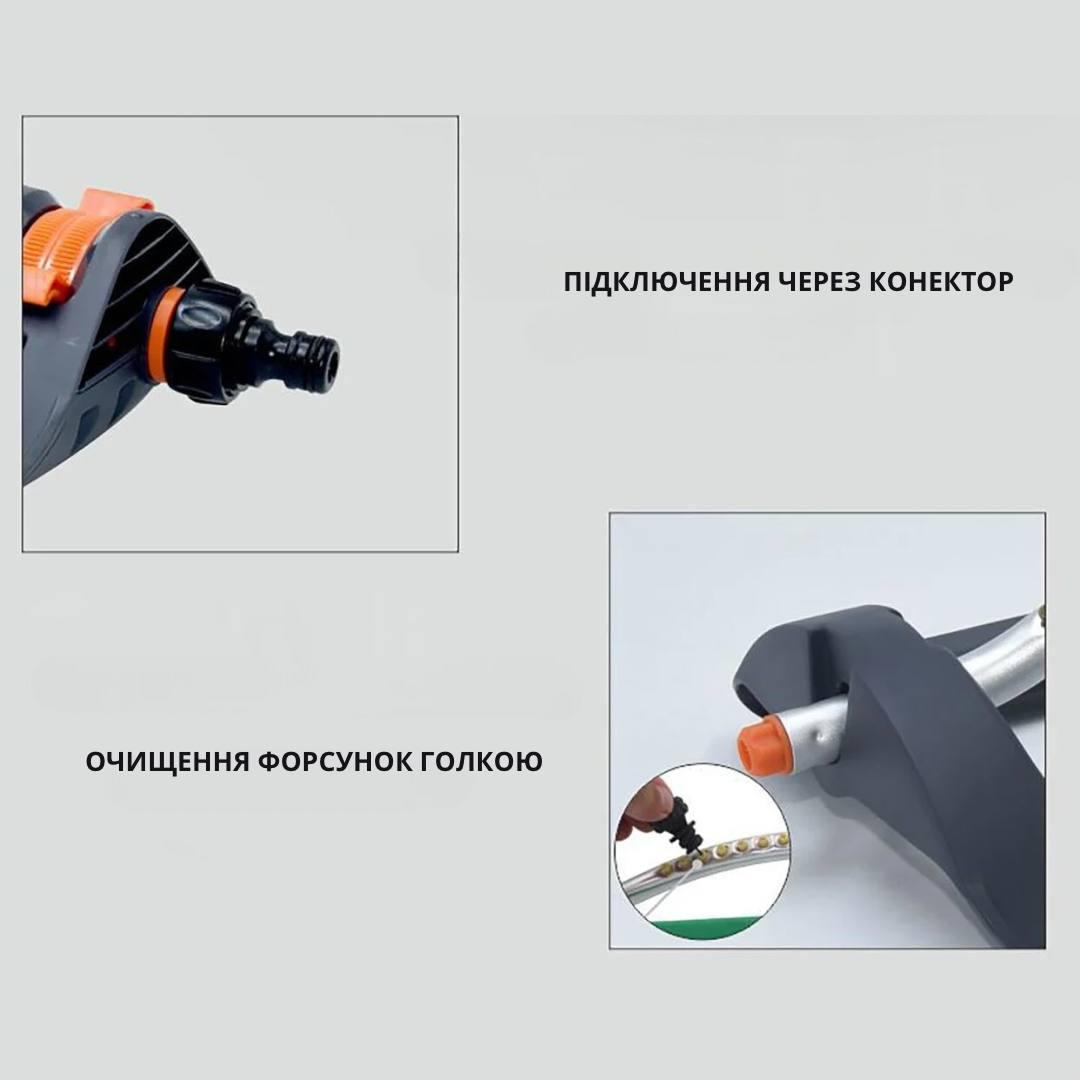 ПІДКЛЮЧЕННЯ ЧЕРЕЗ КОНЕКТОР

ОЧИЩЕННЯ ФОРСУНОК ГОЛКОЮ