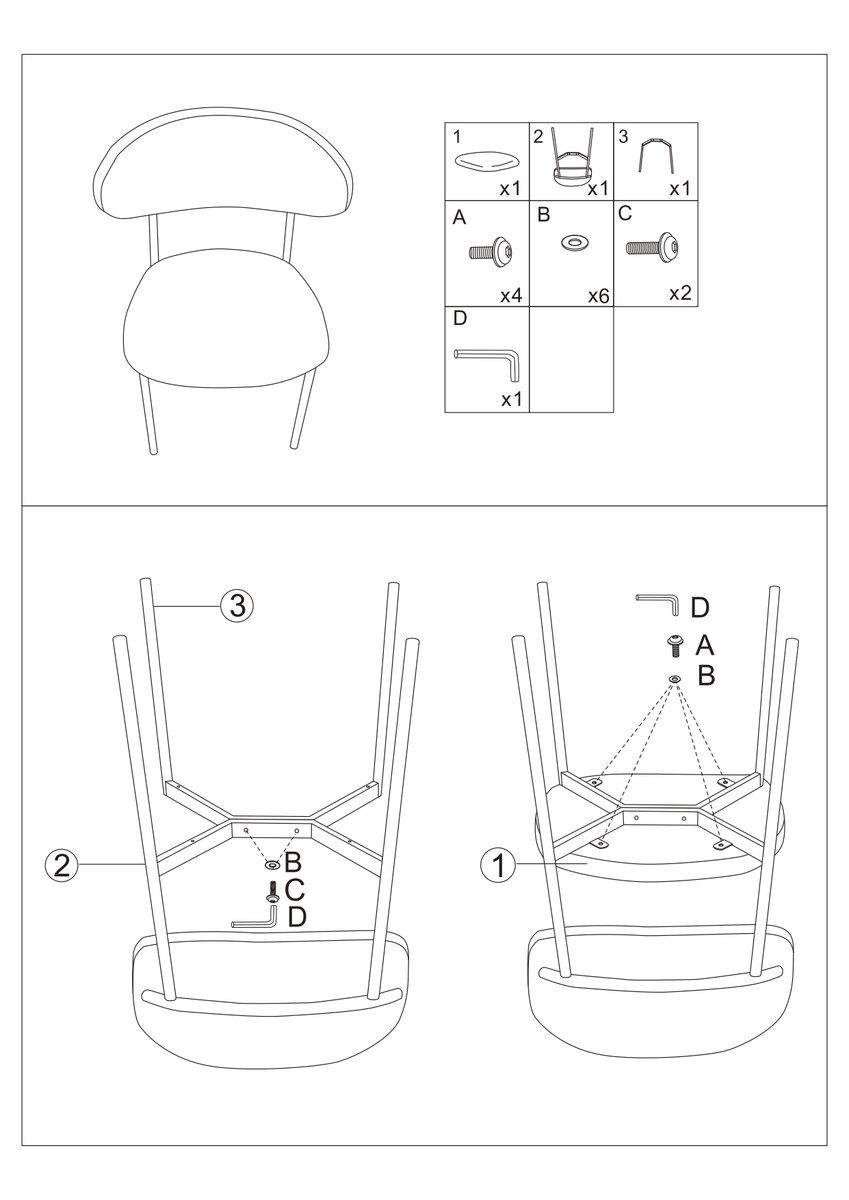 | 1 x1 | 2 x1 | 3 x1 |
|---|---|---|
| A x4 | B x6 | C x2 |
| D x1 | | |

3
2
B
C
D

D
A
B
1