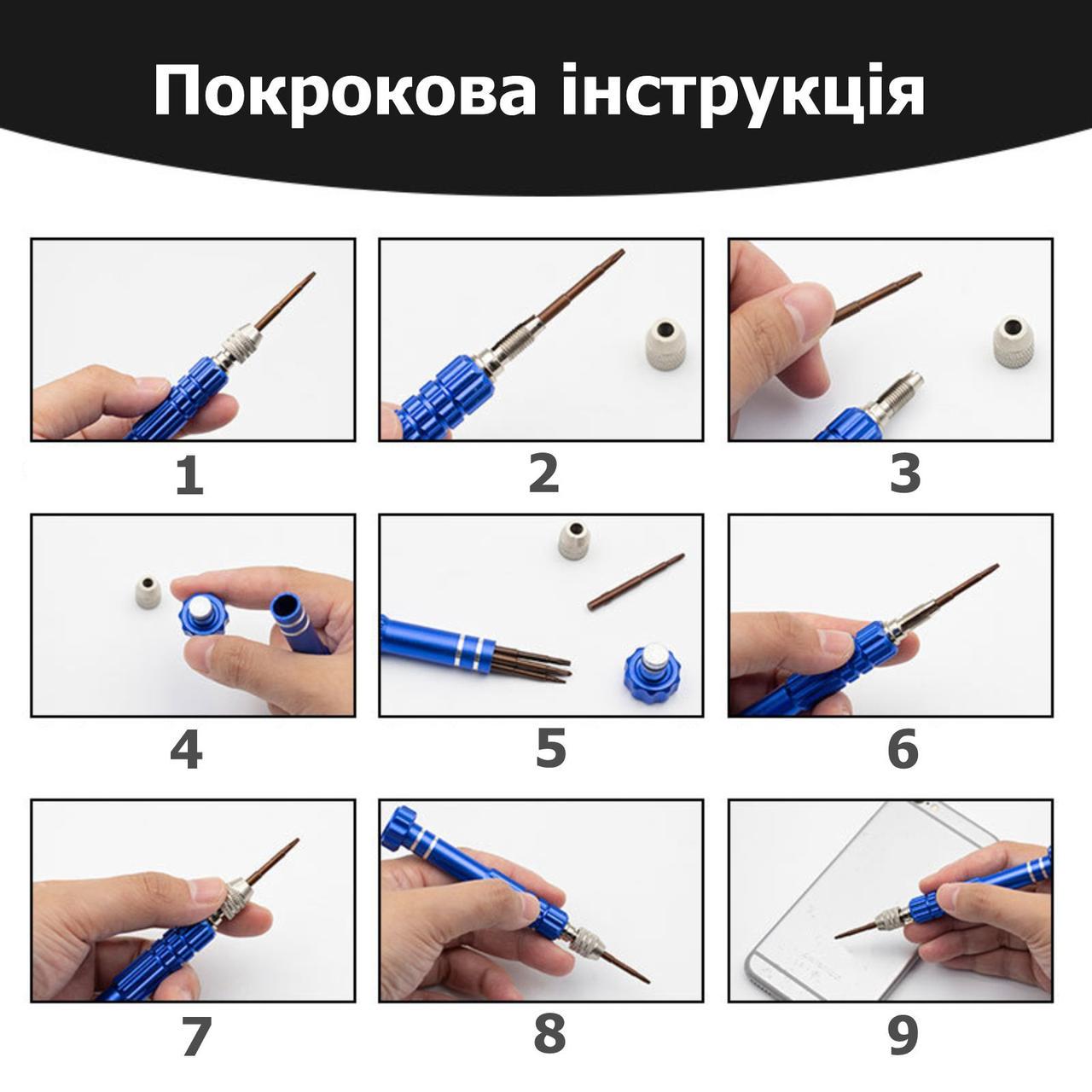 Покрокова інструкція

1

2

3

4

5

6

7

8

9