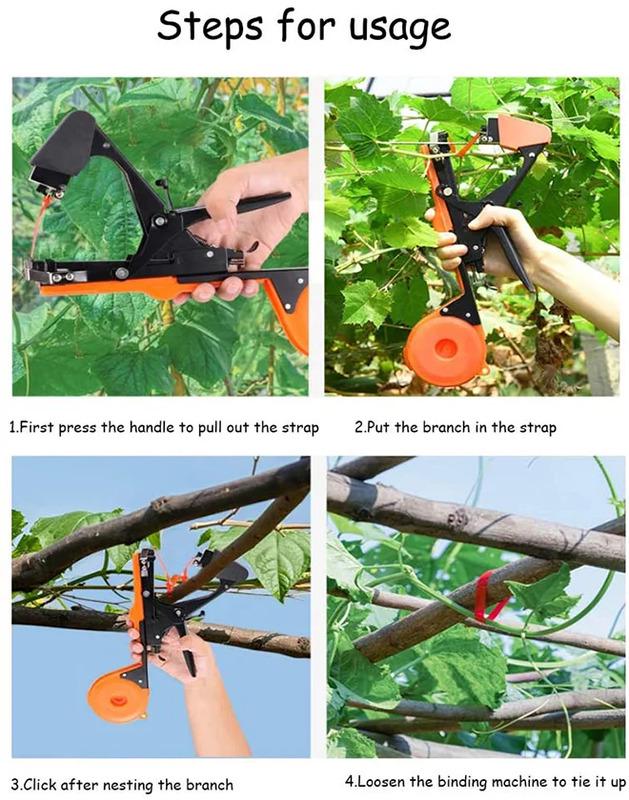 Steps for usage

1.First press the handle to pull out the strap

2.Put the branch in the strap

3.Click after nesting the branch

4.Loosen the binding machine to tie it up