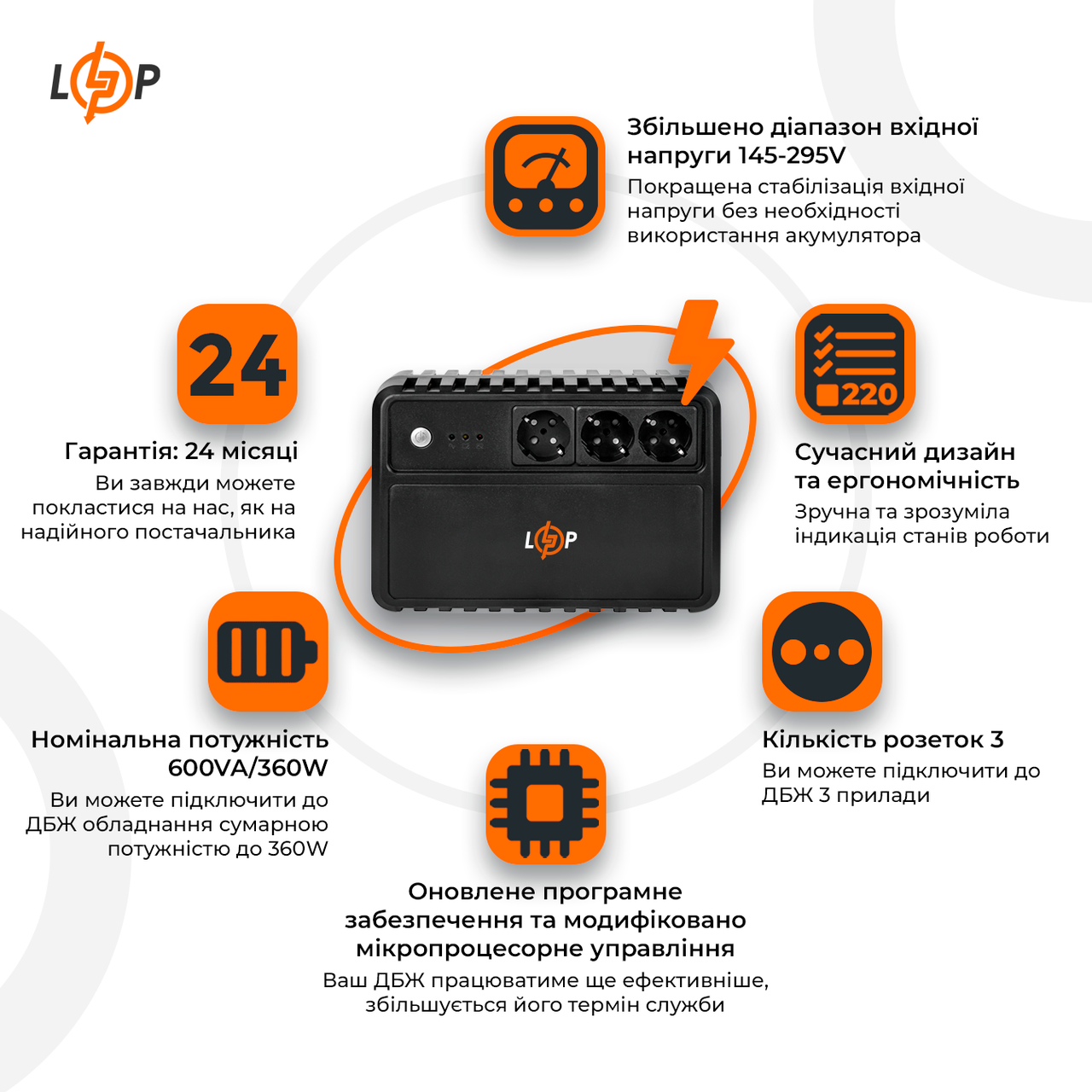 LP

Збільшено діапазон вхідної напруги 145-295V
Покращена стабілізація вхідної напруги без необхідності використання акумулятора

24

Гарантія: 24 місяці
Ви завжди можете покластися на нас, як на надійного постачальника

220

Сучасний дизайн та ергономічність
Зручна та зрозуміла індикація станів роботи

LP

Номінальна потужність 600VA/360W
Ви можете підключити до ДБЖ обладнання сумарною потужністю до 360W

Кількість розеток 3
Ви можете підключити до ДБЖ 3 прилади

Оновлене програмне забезпечення та модифіковано мікропроцесорне управління
Ваш ДБЖ працюватиме ще ефективніше, збільшується його термін служби