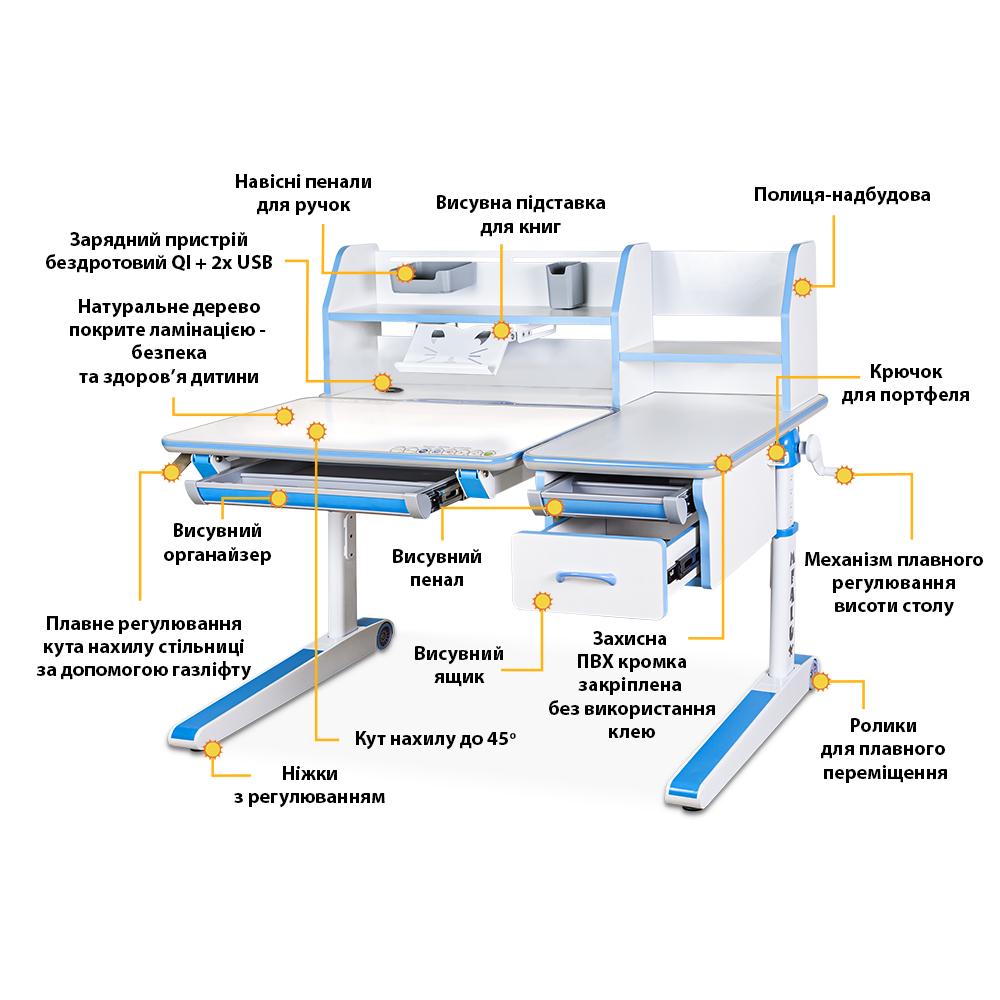 Навісні пенали для ручок

Висувна підставка для книг

Полиця-надбудова

Зарядний пристрій бездротовий QI + 2x USB

Натуральне дерево покрите ламінацією - безпека та здоров'я дитини

Крючок для портфеля

Висувний органайзер

Висувний пенал

Механізм плавного регулювання висоти столу

Плавне регулювання кута нахилу стільниці за допомогою газліфту

Висувний ящик

Захисна ПВХ кромка закріплена без використання клею

Кут нахилу до 45°

Ролики для плавного переміщення

Ніжки з регулюванням